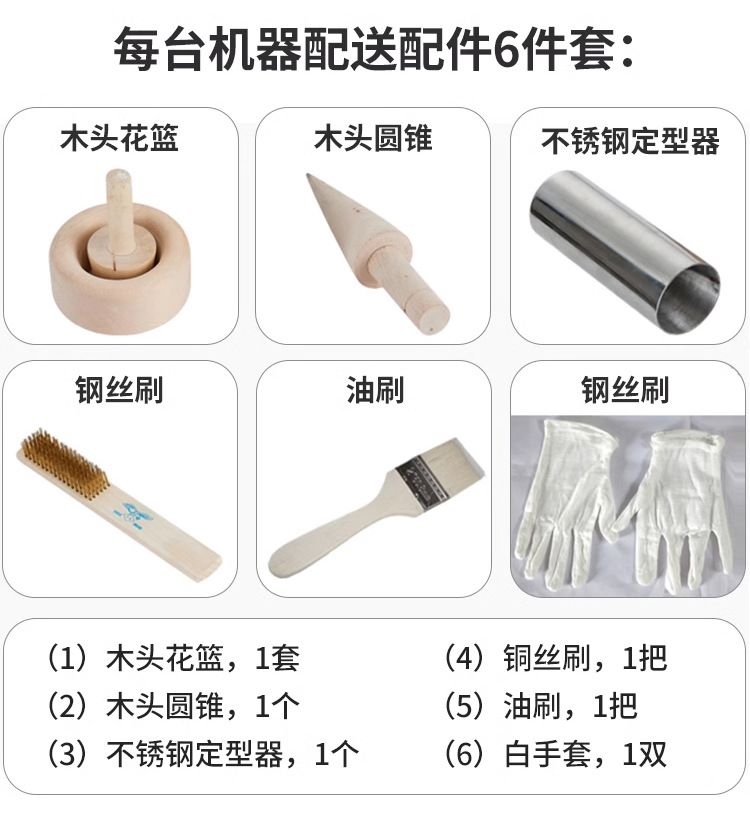 每台机器配送配件6件套：

木头花篮

木头圆锥

不锈钢定型器

钢丝刷

油刷

钢丝刷

（1）木头花篮，1套
（2）木头圆锥，1个
（3）不锈钢定型器，1个

（4）铜丝刷，1把
（5）油刷，1把
（6）白手套，1双