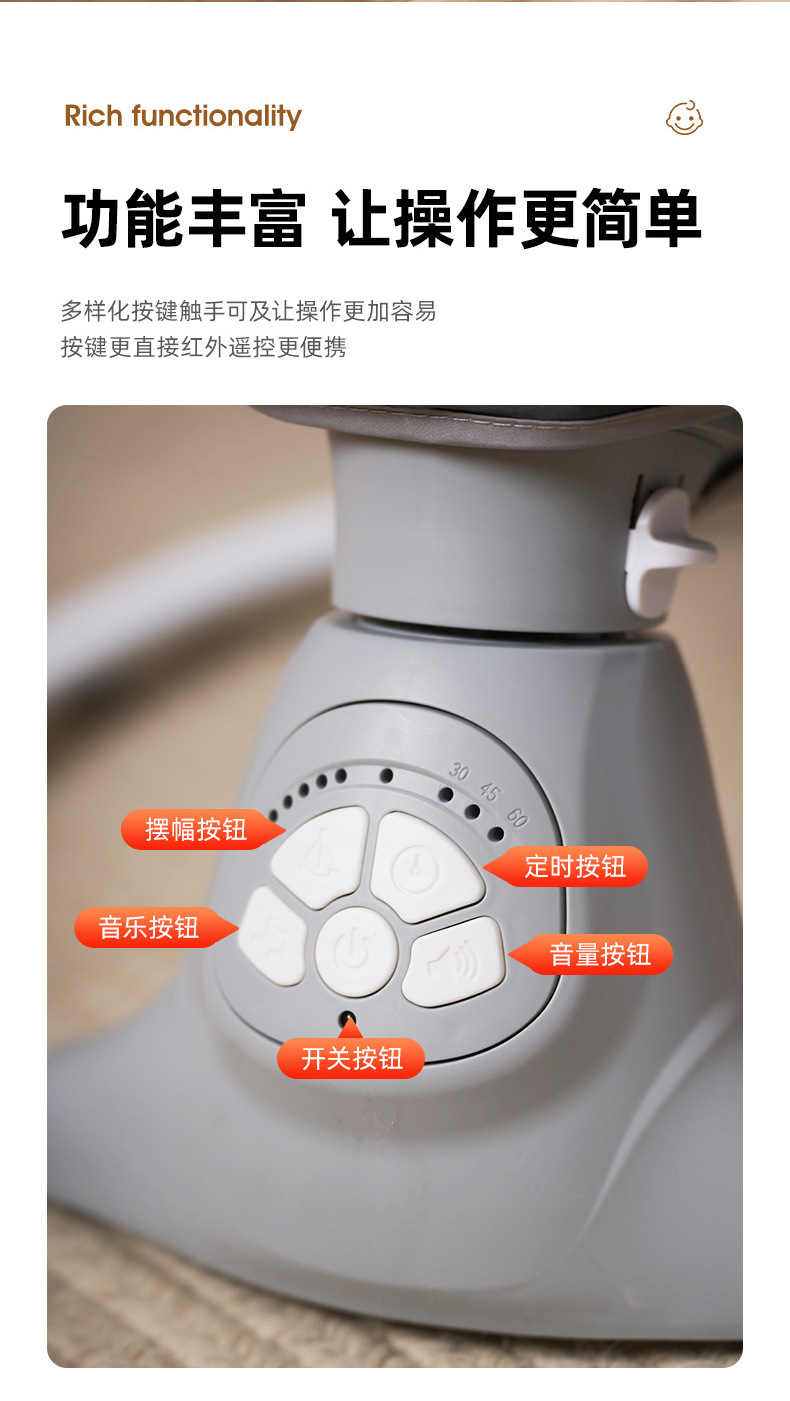 Rich functionality

功能丰富 让操作更简单

多样化按键触手可及让操作更加容易
按键更直接红外遥控更便携

30 45 60

摆幅按钮

定时按钮

音乐按钮

音量按钮

开关按钮