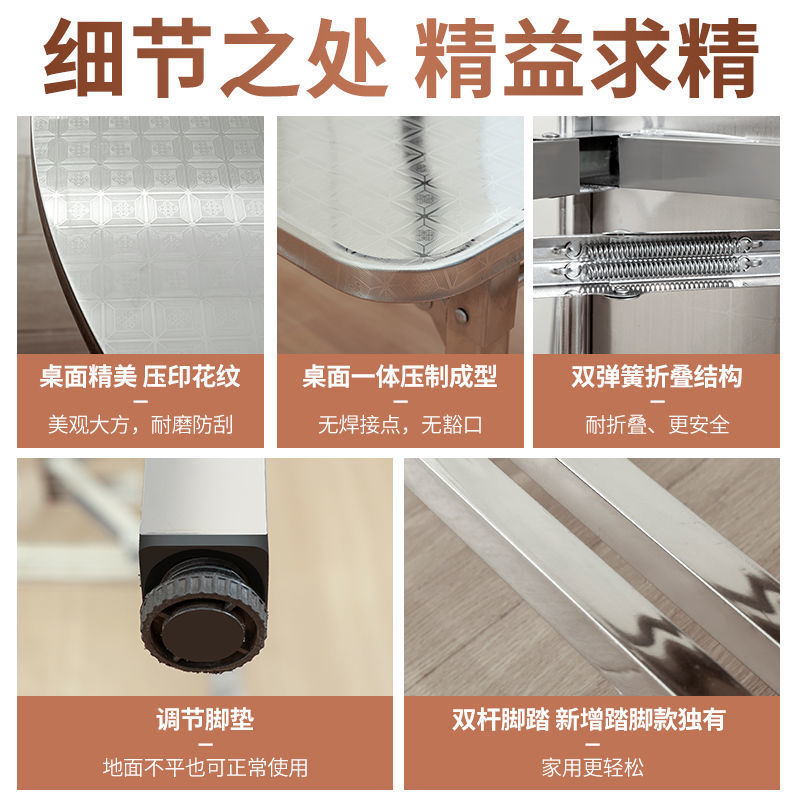 细节之处 精益求精

桌面精美 压印花纹
美观大方，耐磨防刮

桌面一体压制成型
无焊接点，无豁口

双弹簧折叠结构
耐折叠、更安全

调节脚垫
地面不平也可正常使用

双杆脚踏 新增踏脚款独有
家用更轻松