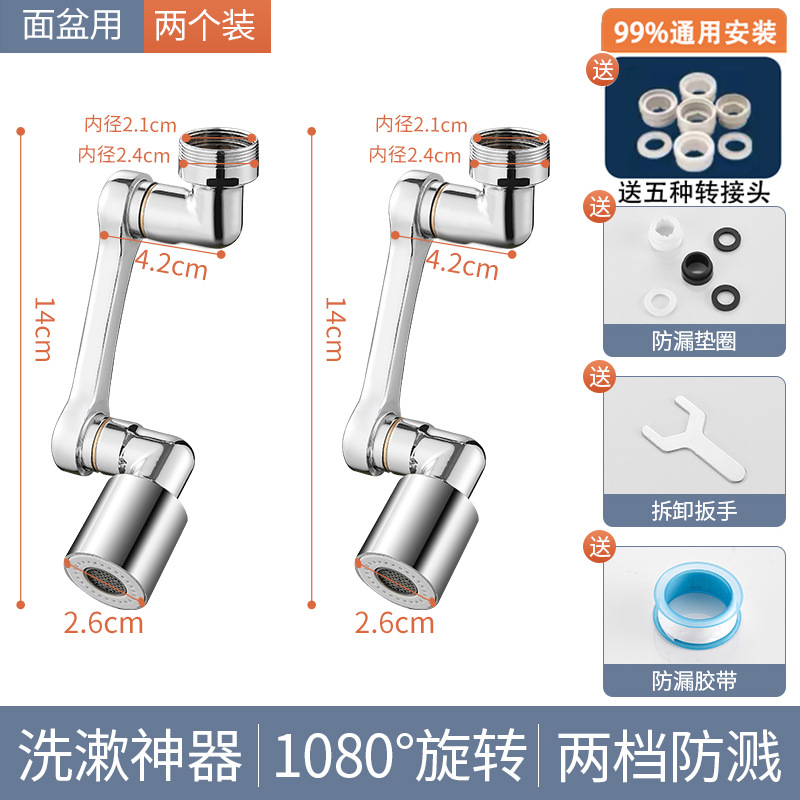 面盆用 两个装

99%通用安装

内径2.1cm
内径2.4cm
4.2cm
14cm
2.6cm

内径2.1cm
内径2.4cm
4.2cm
14cm
2.6cm

送
送五种转接头

送
防漏垫圈

送
拆卸扳手

送
防漏胶带

洗漱神器 | 1080°旋转 | 两档防溅