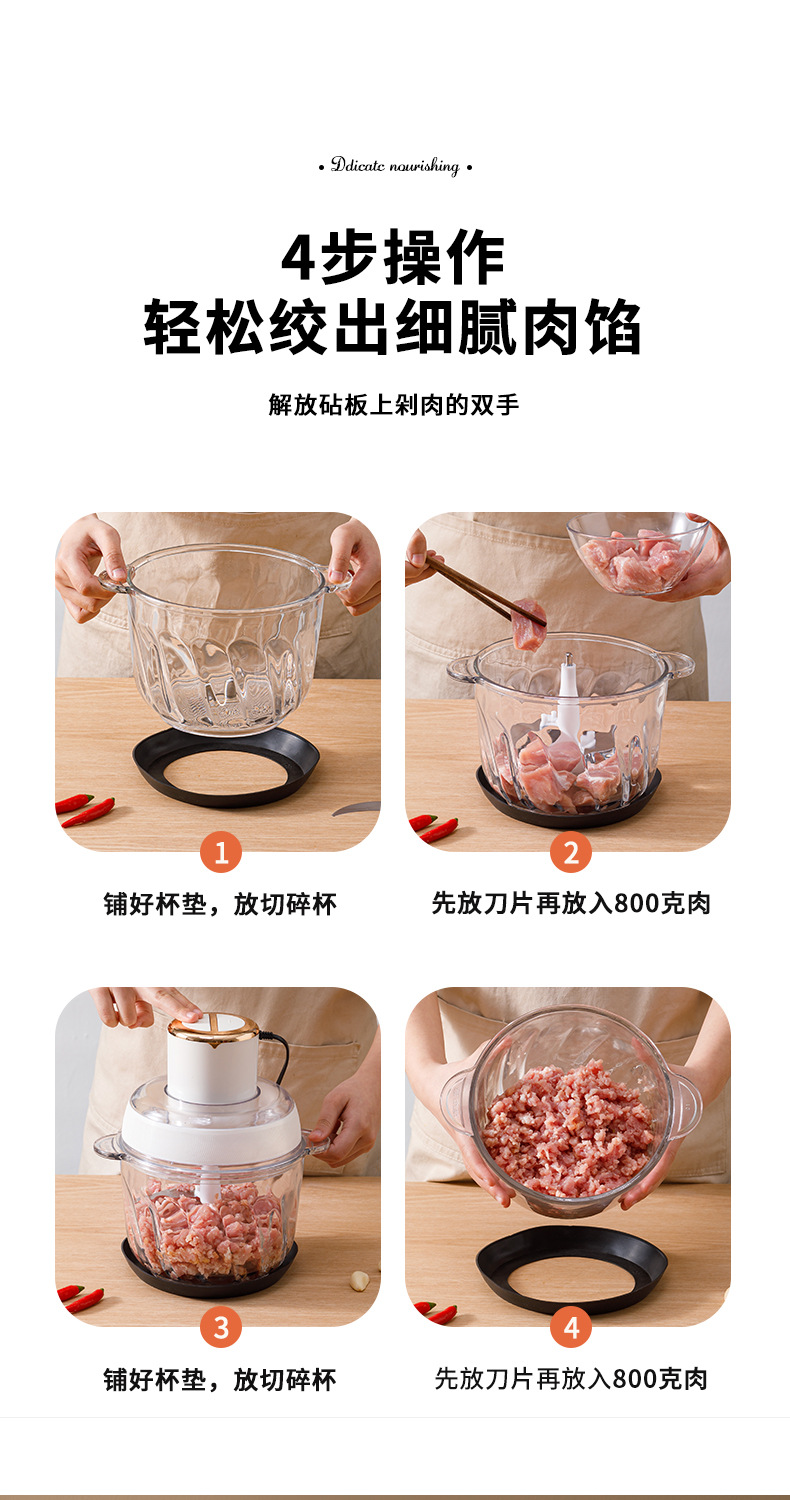 • Ddicatc nourishing •

4步操作
轻松绞出细腻肉馅

解放砧板上剁肉的双手

1

铺好杯垫，放切碎杯

2

先放刀片再放入800克肉

3

铺好杯垫，放切碎杯

4

先放刀片再放入800克肉