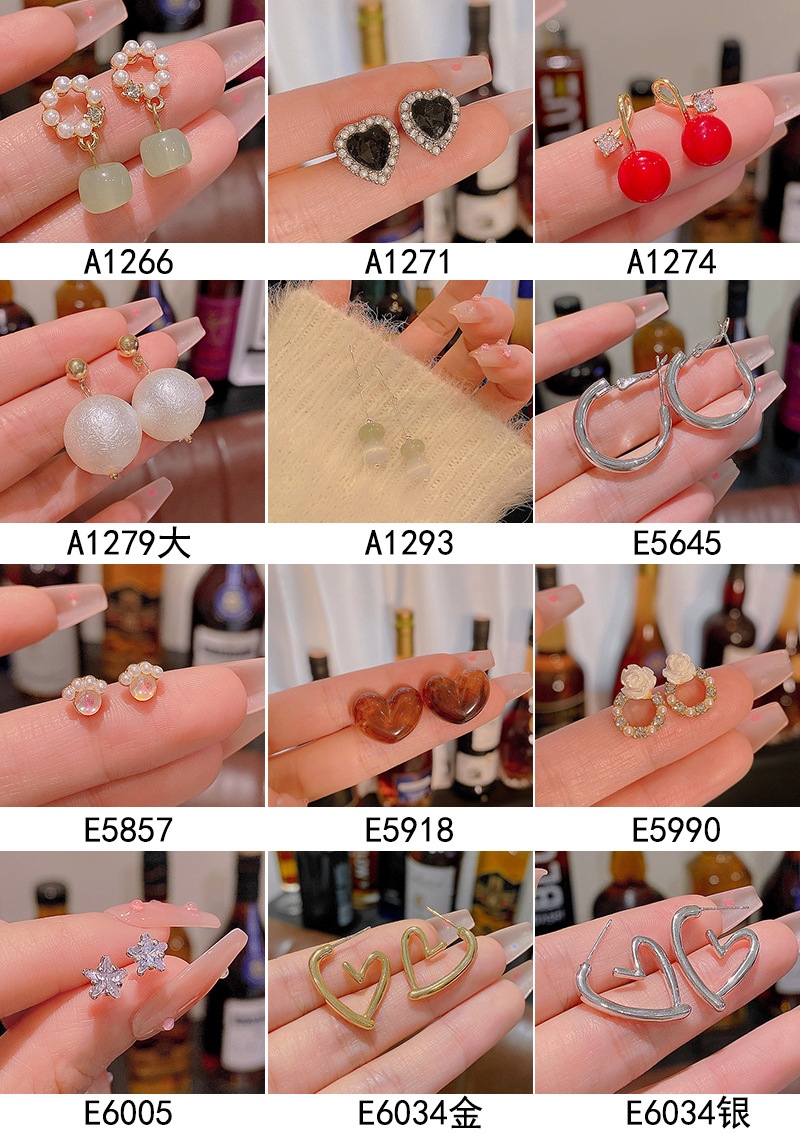 A1266
A1271
A1274

A1279大
A1293
E5645

E5857
E5918
E5990

E6005
E6034金
E6034银