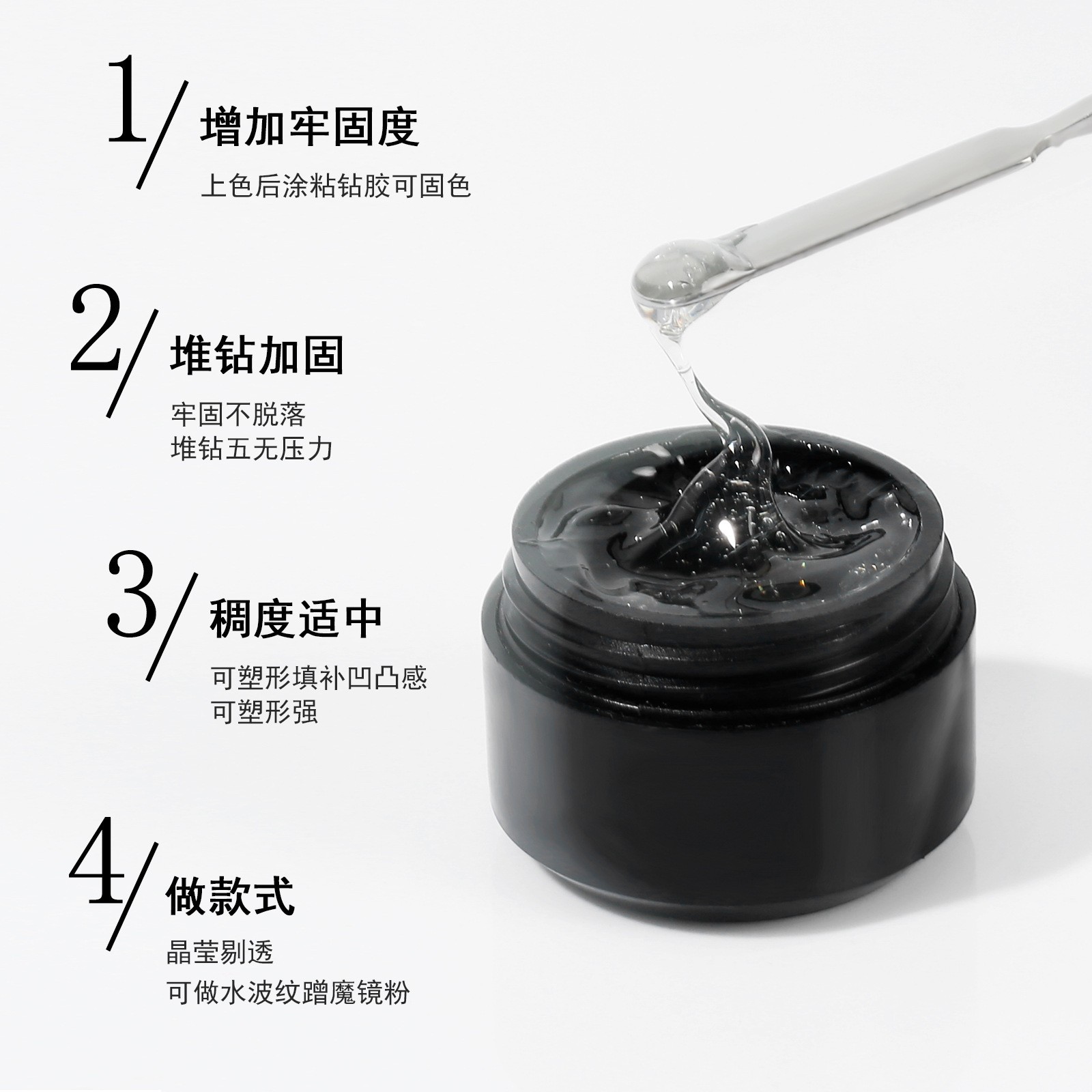 1/ 增加牢固度

上色后涂粘钻胶可固色

2/ 堆钻加固

牢固不脱落
堆钻五无压力

3/ 稠度适中

可塑形填补凹凸感
可塑形强

4/ 做款式

晶莹剔透
可做水波纹蹭魔镜粉