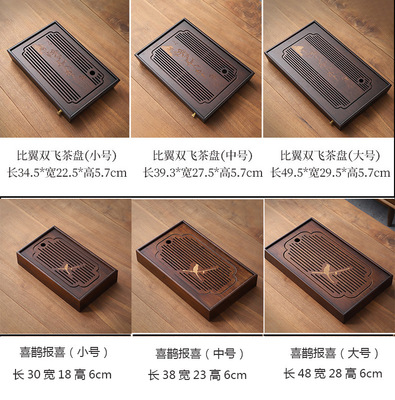 比翼双飞茶盘(小号)
长34.5*宽22.5*高5.7cm

比翼双飞茶盘(中号)
长39.3*宽27.5*高5.7cm

比翼双飞茶盘(大号)
长49.5*宽29.5*高5.7cm

喜鹊报喜（小号）
长 30 宽 18 高 6cm

喜鹊报喜（中号）
长 38 宽 23 高 6cm

喜鹊报喜（大号）
长 48 宽 28 高 6cm