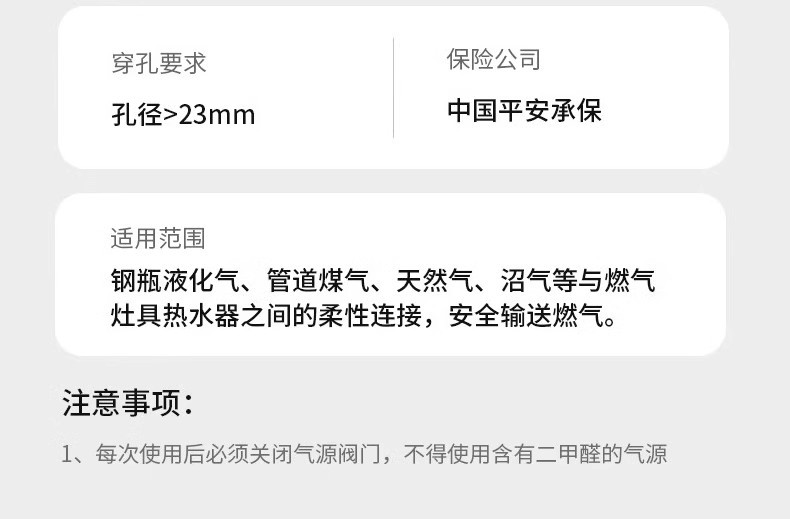 穿孔要求

孔径>23mm

保险公司

中国平安承保

适用范围

钢瓶液化气、管道煤气、天然气、沼气等与燃气灶具热水器之间的柔性连接，安全输送燃气。

注意事项：

1、每次使用后必须关闭气源阀门，不得使用含有二甲醛的气源