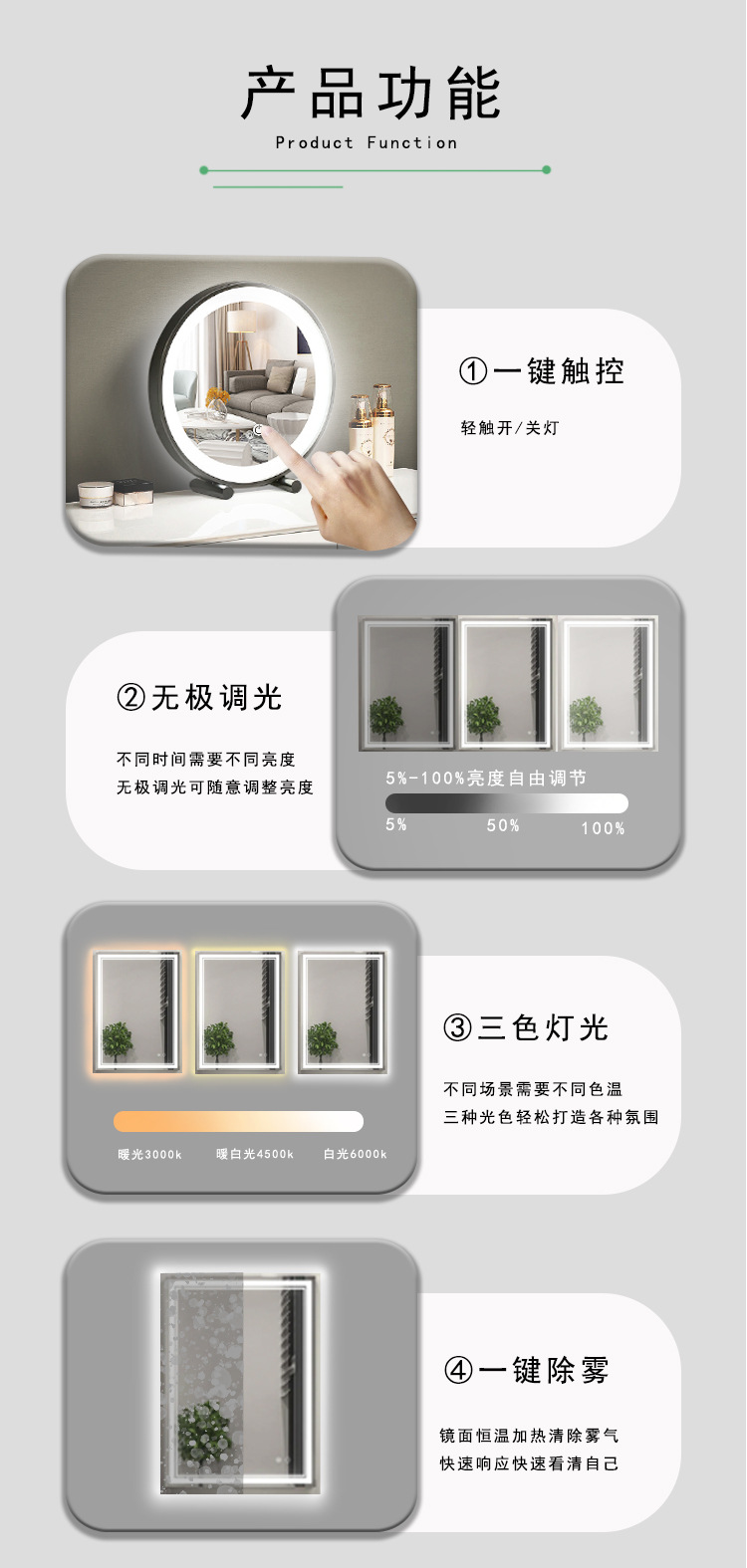 产品功能
Product Function

①一键触控
轻触开/关灯

②无极调光
不同时间需要不同亮度
无极调光可随意调整亮度

5%-100%亮度自由调节
5%
50%
100%

暖光3000k
暖白光4500k
白光6000k

③三色灯光
不同场景需要不同色温
三种光色轻松打造各种氛围

④一键除雾
镜面恒温加热清除雾气
快速响应快速看清自己