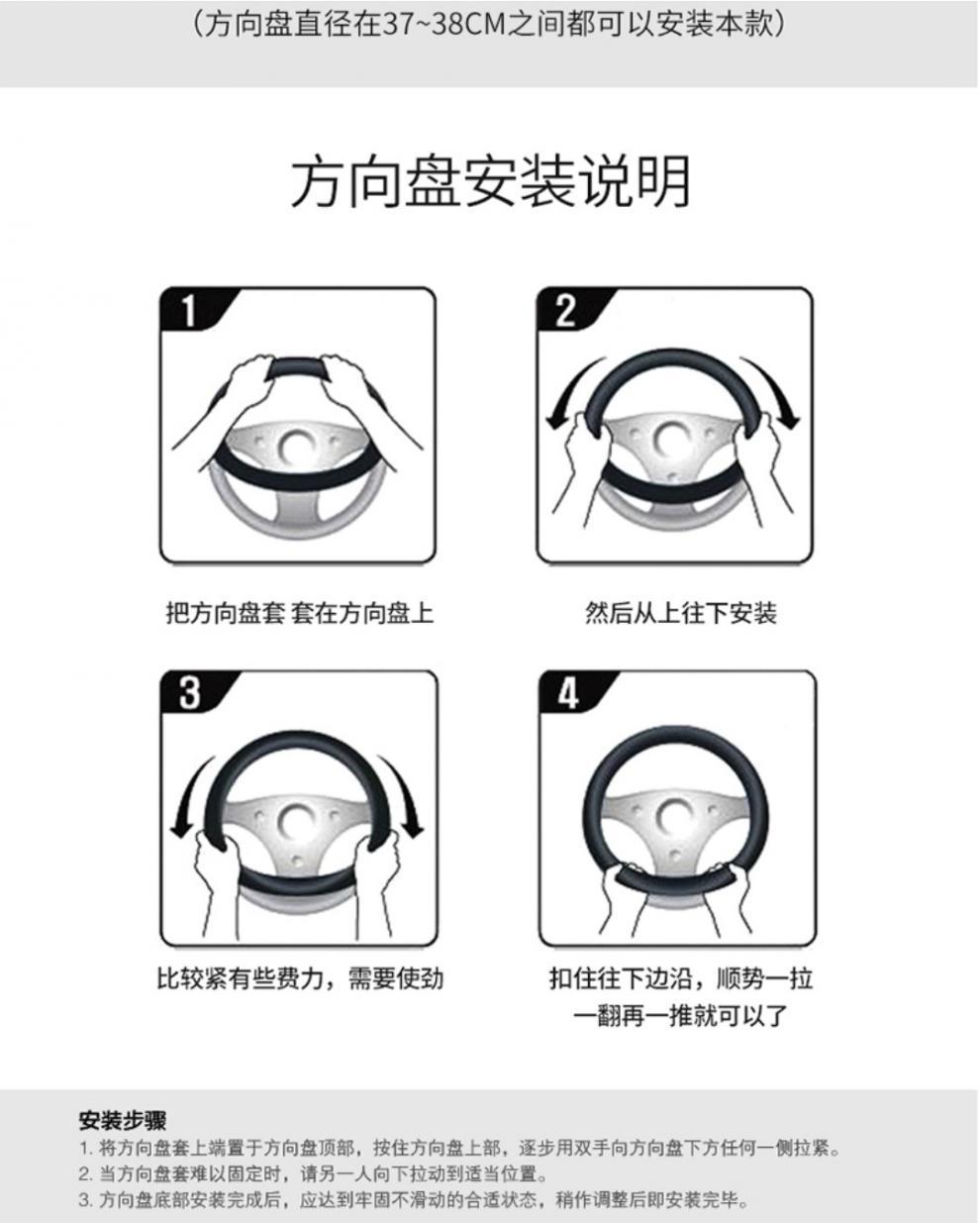 （方向盘直径在37~38CM之间都可以安装本款）

方向盘安装说明

1

把方向盘套 套在方向盘上

2

然后从上往下安装

3

比较紧有些费力，需要使劲

4

扣住往下边沿，顺势一拉一翻再一推就可以了

安装步骤

1. 将方向盘套上端置于方向盘顶部，按住方向盘上部，逐步用双手向方向盘下方任何一侧拉紧。

2. 当方向盘套难以固定时，请另一人向下拉动到适当位置。

3. 方向盘底部安装完成后，应达到牢固不滑动的合适状态，稍作调整后即安装完毕。