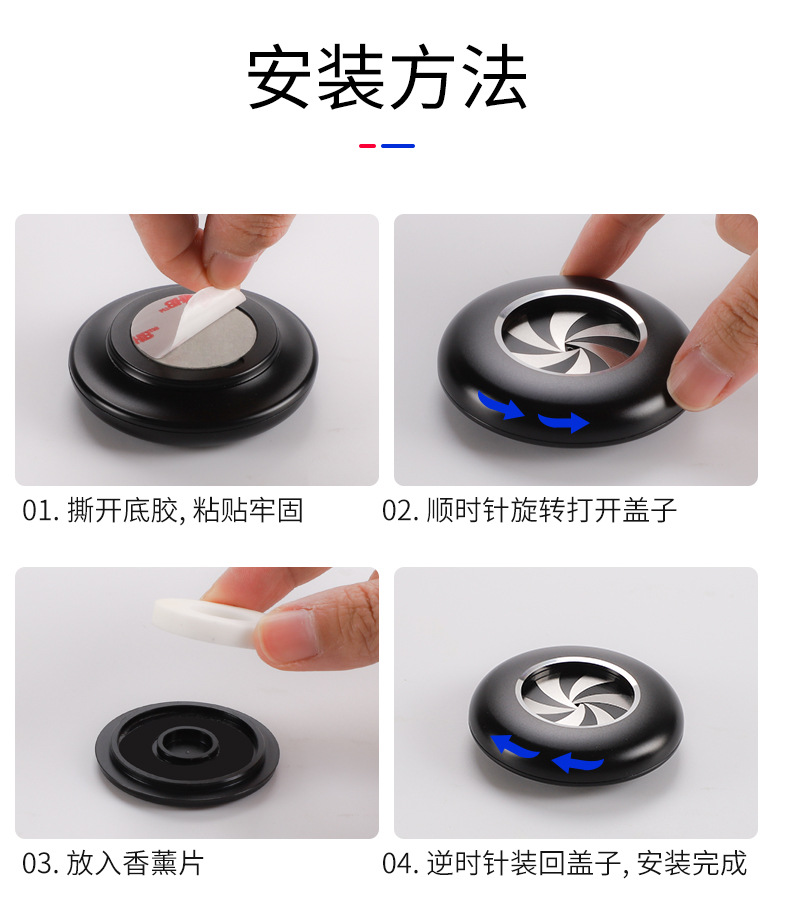 安装方法

01. 撕开底胶, 粘贴牢固

02. 顺时针旋转打开盖子

03. 放入香薰片

04. 逆时针装回盖子, 安装完成