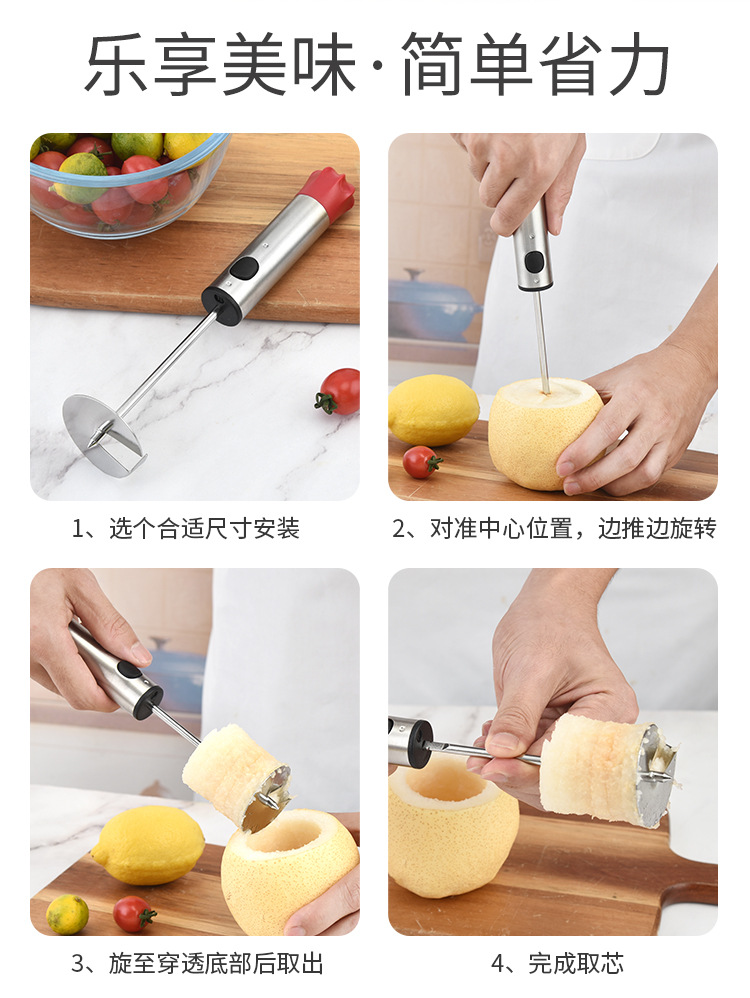 乐享美味·简单省力

1、选个合适尺寸安装

2、对准中心位置，边推边旋转

3、旋至穿透底部后取出

4、完成取芯