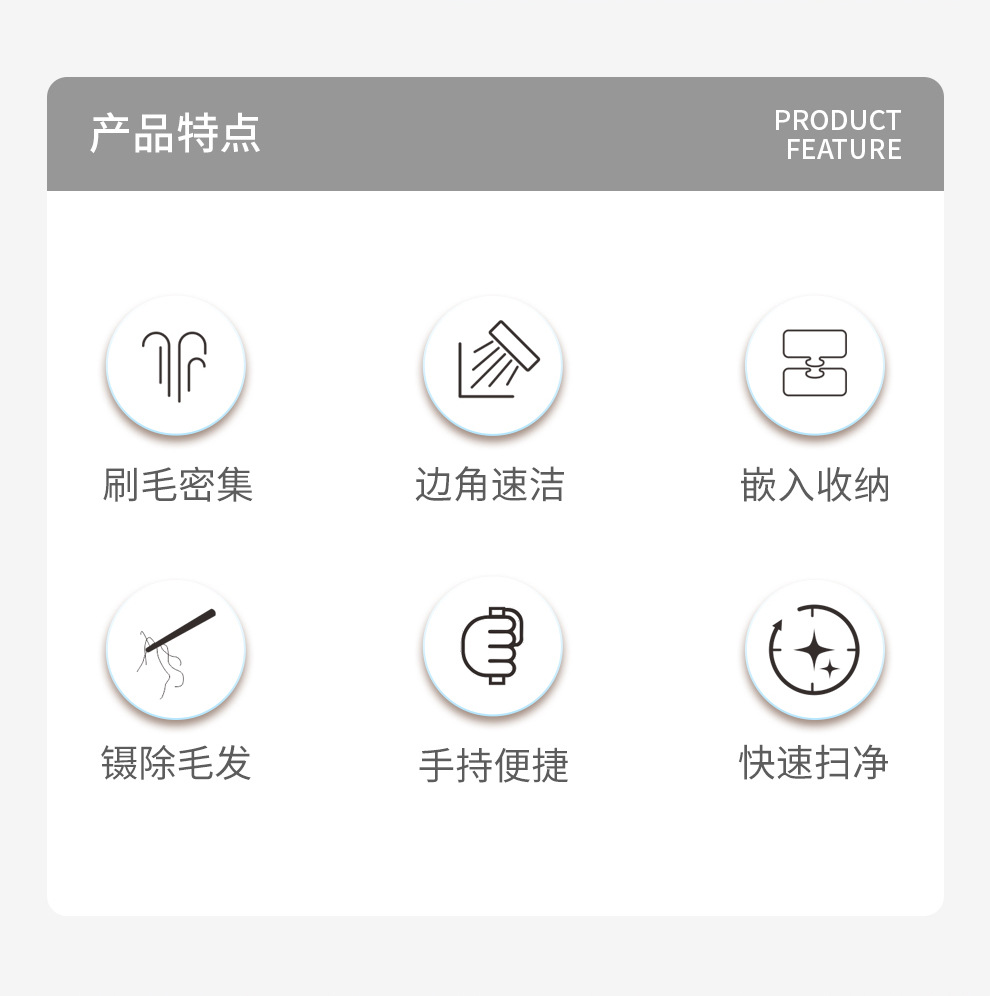 产品特点

PRODUCT
FEATURE

刷毛密集

边角速洁

嵌入收纳

镊除毛发

手持便捷

快速扫净