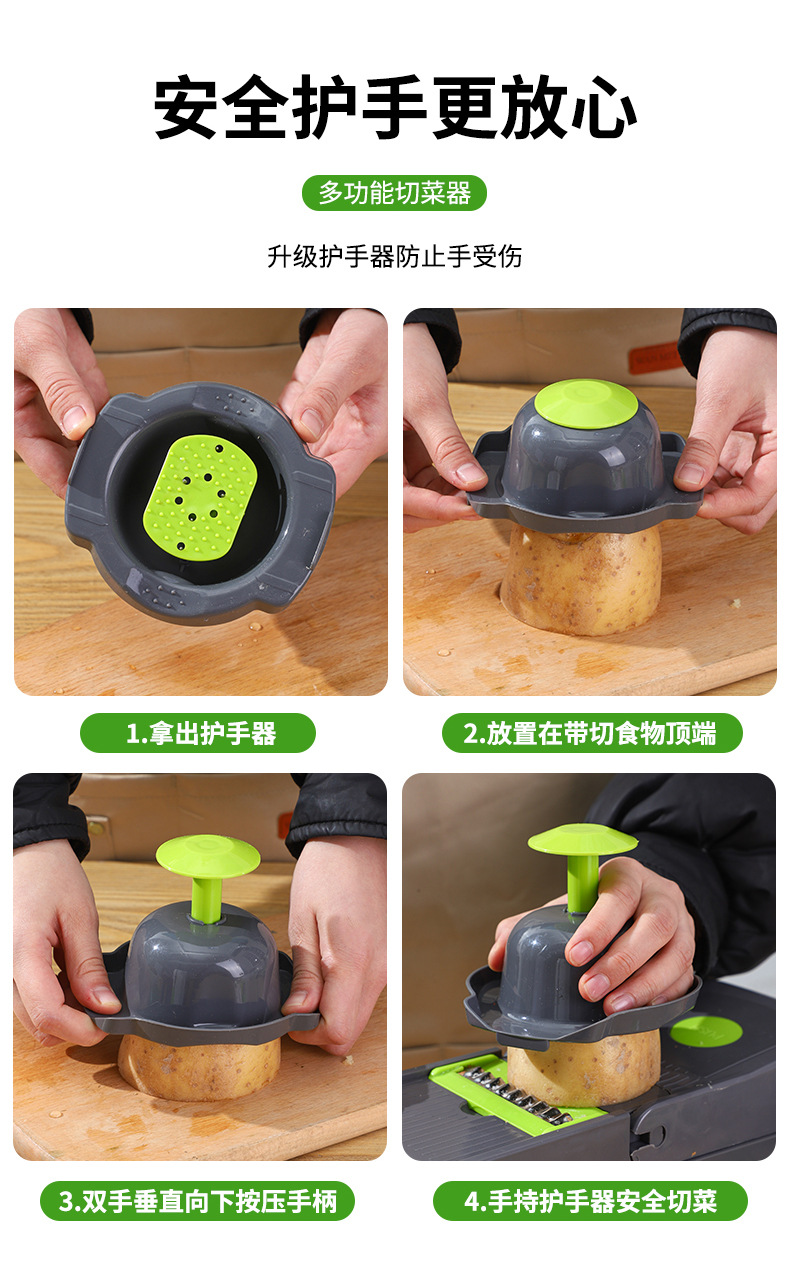 安全护手更放心

多功能切菜器

升级护手器防止手受伤

1.拿出护手器

2.放置在带切食物顶端

3.双手垂直向下按压手柄

4.手持护手器安全切菜