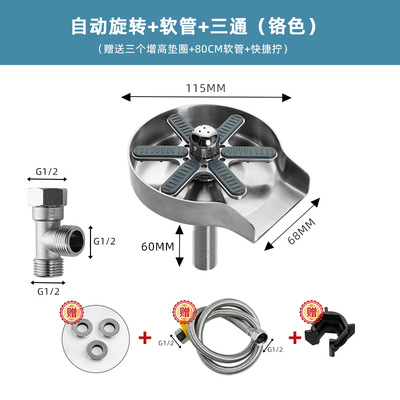 自动旋转+软管+三通（铬色）
（赠送三个增高垫圈+80CM软管+快捷拧）

115MM

G1/2

G1/2

G1/2

60MM

68MM

赠

+

赠

G1/2

G1/2

+

赠