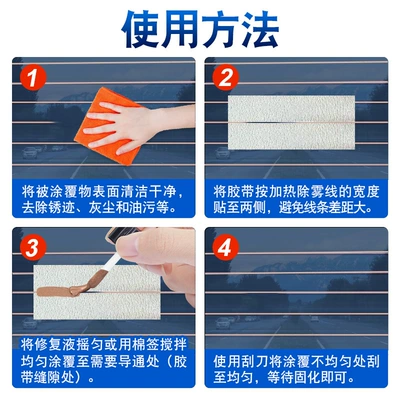 使用方法

1

将被涂覆物表面清洁干净，去除锈迹、灰尘和油污等。

2

将胶带按加热除雾线的宽度贴至两侧，避免线条差距大。

3

将修复液摇匀或用棉签搅拌均匀涂覆至需要导通处（胶带缝隙处）。

4

使用刮刀将涂覆不均匀处刮至均匀，等待固化即可。