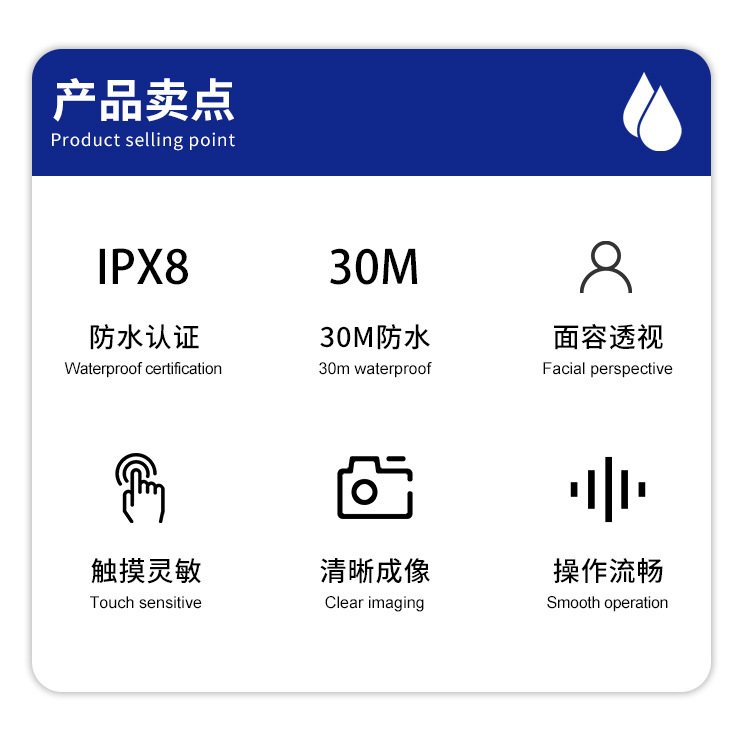 产品卖点
Product selling point

IPX8
防水认证
Waterproof certification

30M
30M防水
30m waterproof

面容透视
Facial perspective

触摸灵敏
Touch sensitive

清晰成像
Clear imaging

操作流畅
Smooth operation