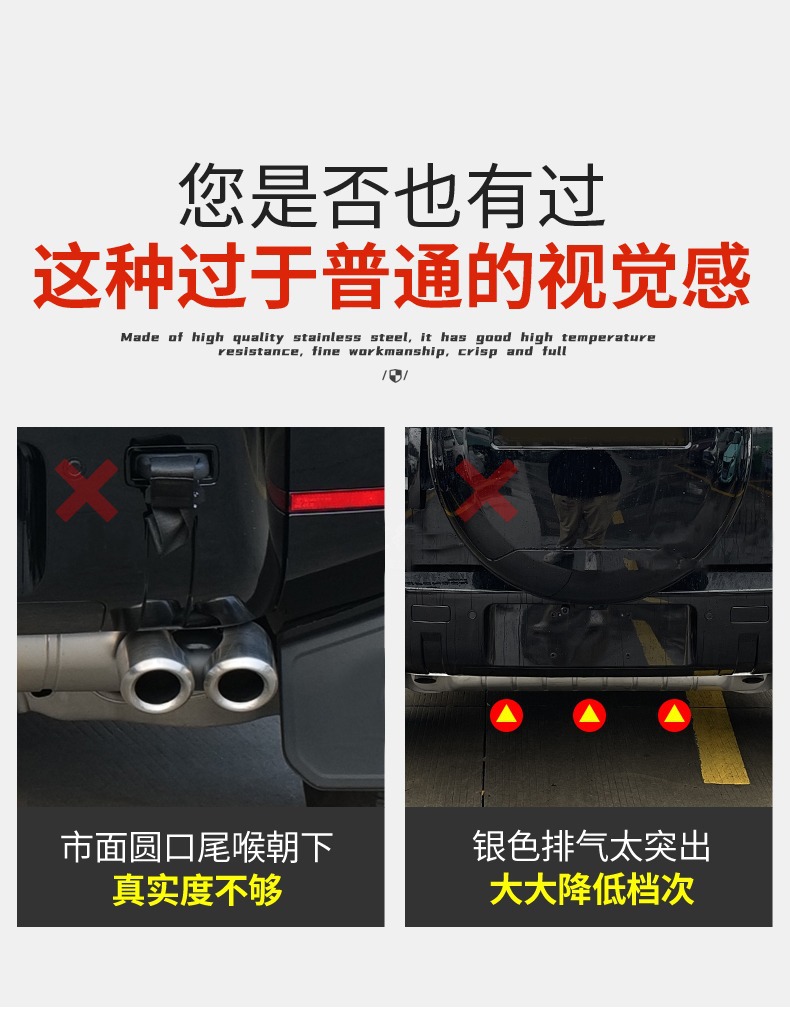 您是否也有过
这种过于普通的视觉感

Made of high quality stainless steel, it has good high temperature resistance, fine workmanship, crisp and full

市面圆口尾喉朝下
真实度不够

银色排气太突出
大大降低档次