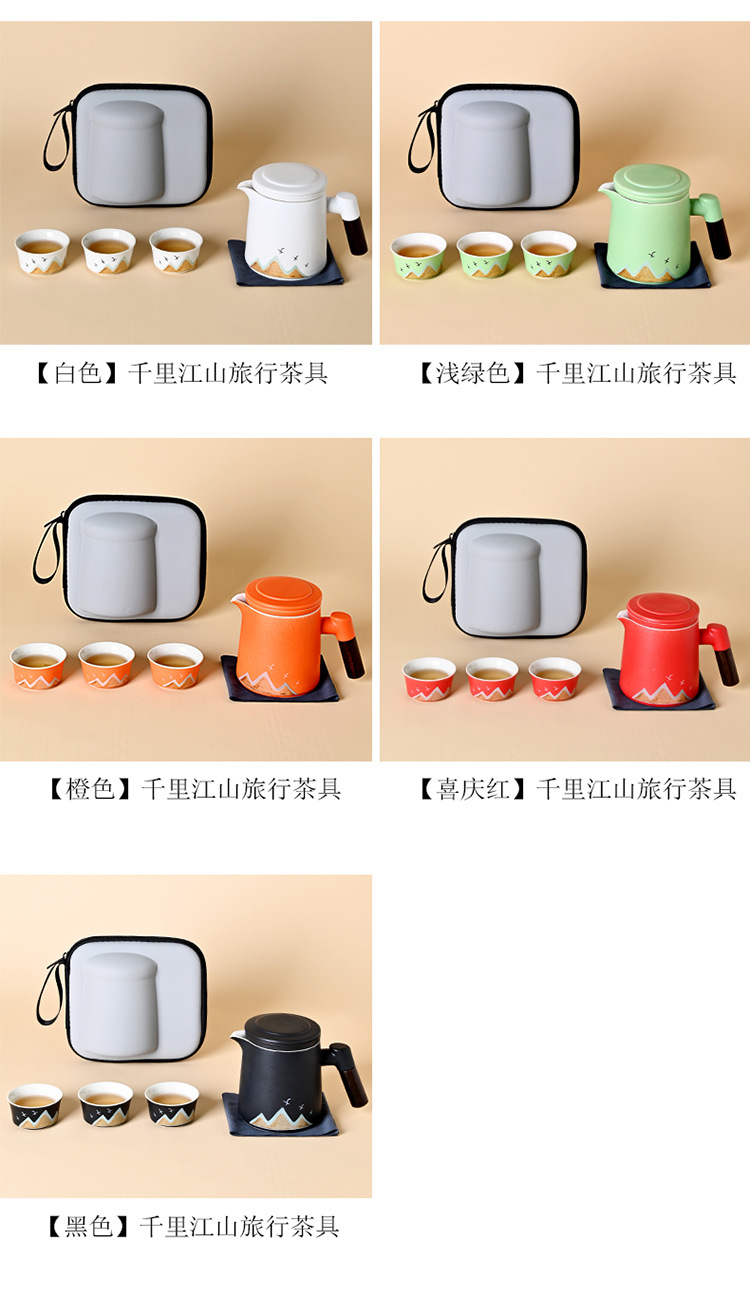 【白色】千里江山旅行茶具

【浅绿色】千里江山旅行茶具

【橙色】千里江山旅行茶具

【喜庆红】千里江山旅行茶具

【黑色】千里江山旅行茶具