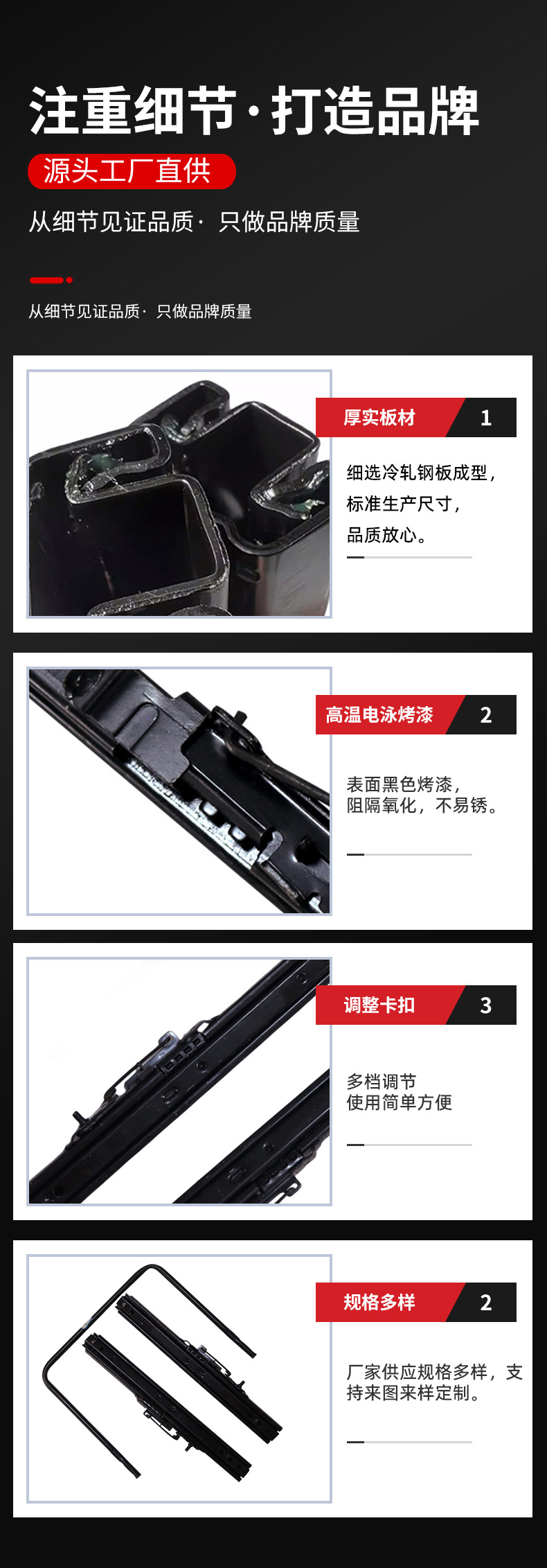 注重细节·打造品牌

源头工厂直供

从细节见证品质· 只做品牌质量

从细节见证品质· 只做品牌质量

厚实板材 1

细选冷轧钢板成型，标准生产尺寸，品质放心。

高温电泳烤漆 2

表面黑色烤漆，阻隔氧化，不易锈。

调整卡扣 3

多档调节
使用简单方便

规格多样 2

厂家供应规格多样，支持来图来样定制。