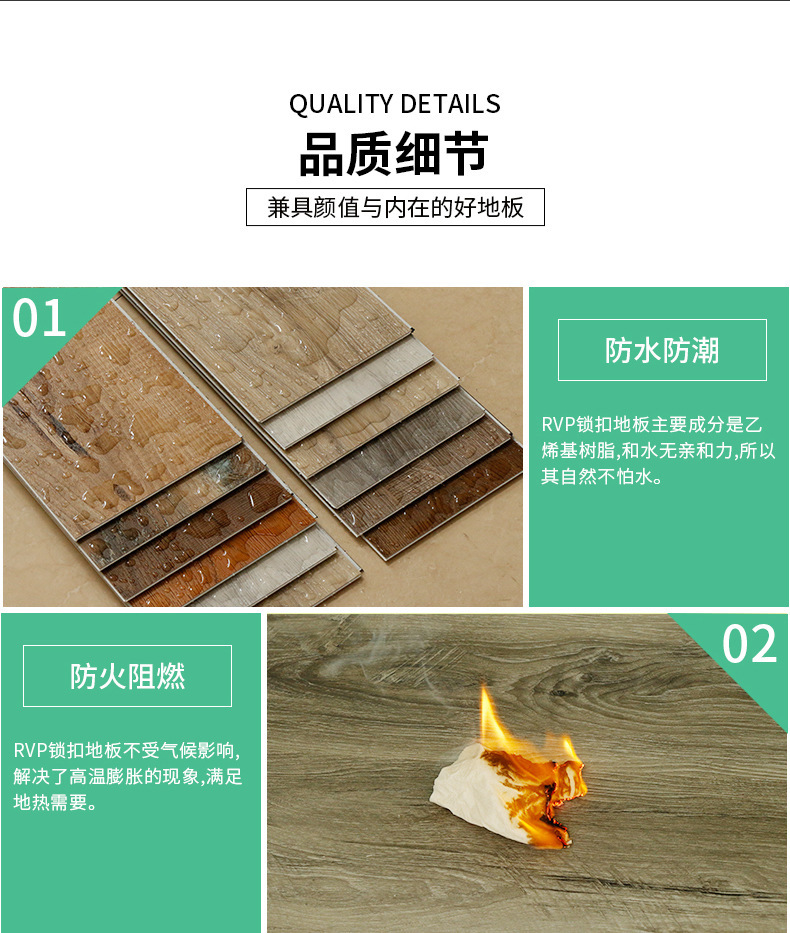 QUALITY DETAILS

品质细节

兼具颜值与内在的好地板

01

防水防潮

RVP锁扣地板主要成分是乙烯基树脂,和水无亲和力,所以其自然不怕水。

防火阻燃

RVP锁扣地板不受气候影响,解决了高温膨胀的现象,满足地热需要。

02