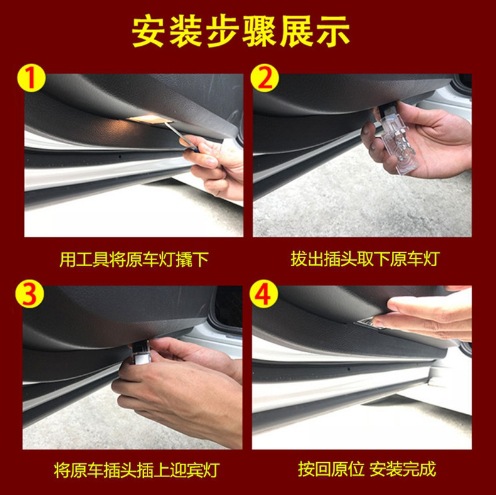 安装步骤展示

1

用工具将原车灯撬下

2

拔出插头取下原车灯

3

将原车插头插上迎宾灯

4

按回原位 安装完成