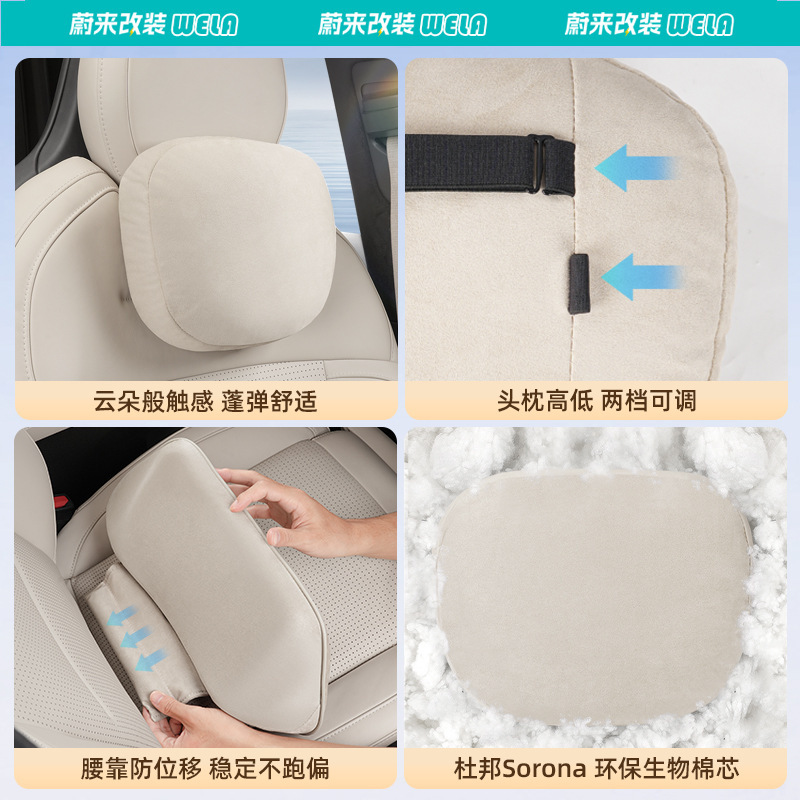 蔚来改装 WELA 蔚来改装 WELA 蔚来改装 WELA

云朵般触感 蓬弹舒适

头枕高低 两档可调

腰靠防位移 稳定不跑偏

杜邦Sorona 环保生物棉芯