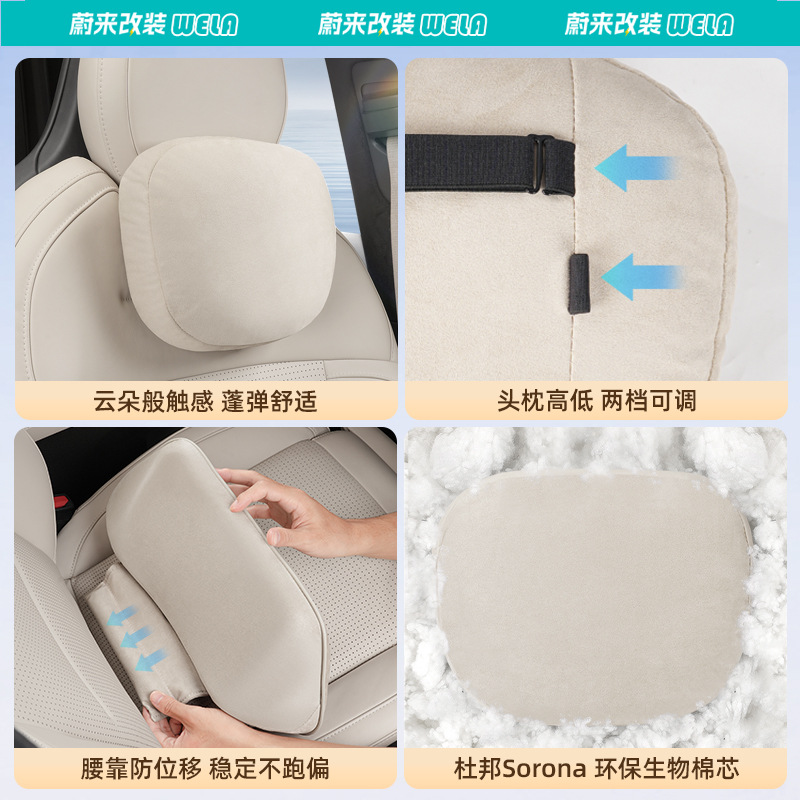 蔚来改装 WELA 蔚来改装 WELA 蔚来改装 WELA

云朵般触感 蓬弹舒适

头枕高低 两档可调

腰靠防位移 稳定不跑偏

杜邦Sorona 环保生物棉芯