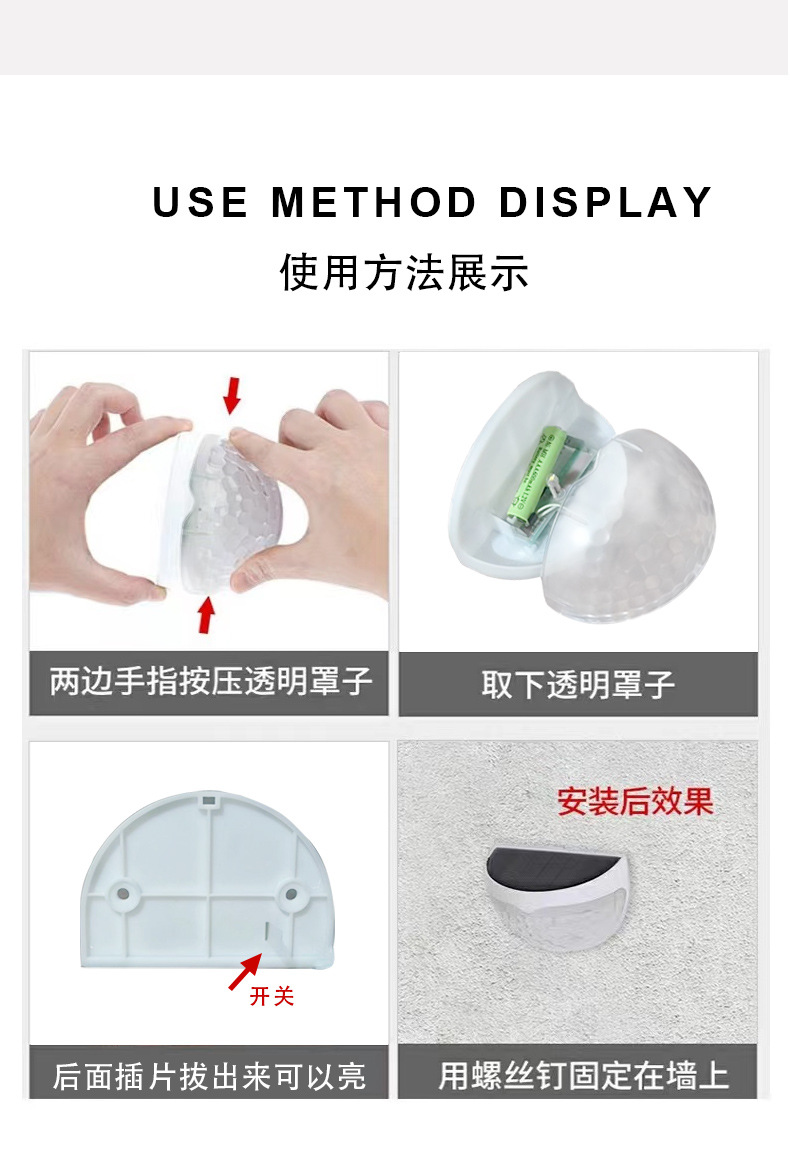 USE METHOD DISPLAY

使用方法展示

两边手指按压透明罩子

取下透明罩子

开关

后面插片拔出来可以亮

安装后效果

用螺丝钉固定在墙上