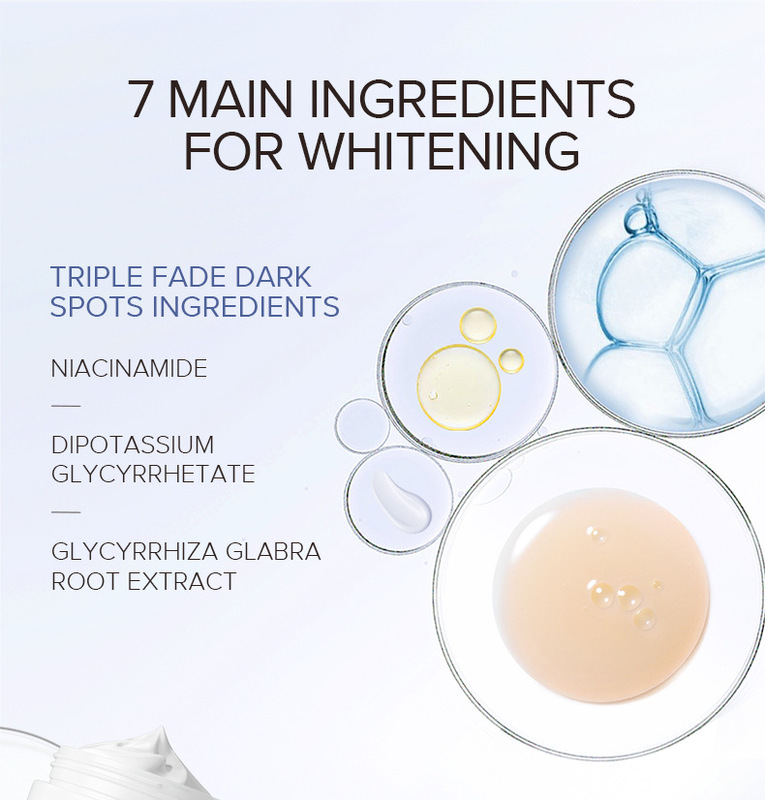 7 MAIN INGREDIENTS FOR WHITENING

TRIPLE FADE DARK SPOTS INGREDIENTS

NIACINAMIDE

—

DIPOTASSIUM GLYCYRRHETATE

—

GLYCYRRHIZA GLABRA ROOT EXTRACT