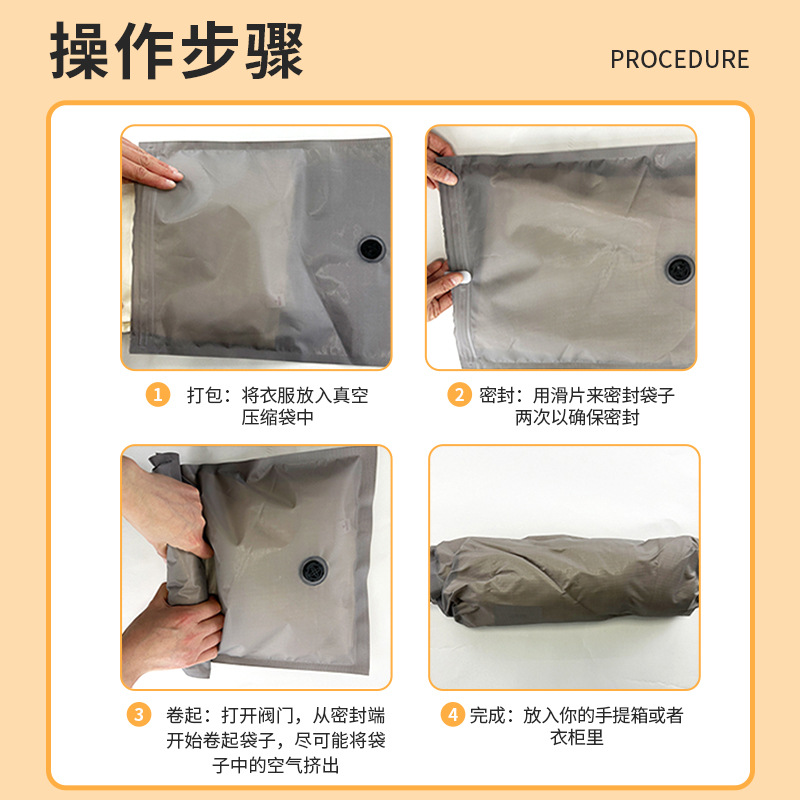 操作步骤

PROCEDURE

1 打包：将衣服放入真空压缩袋中

2 密封：用滑片来密封袋子两次以确保密封

3 卷起：打开阀门，从密封端开始卷起袋子，尽可能将袋子中的空气挤出

4 完成：放入你的手提箱或者衣柜里