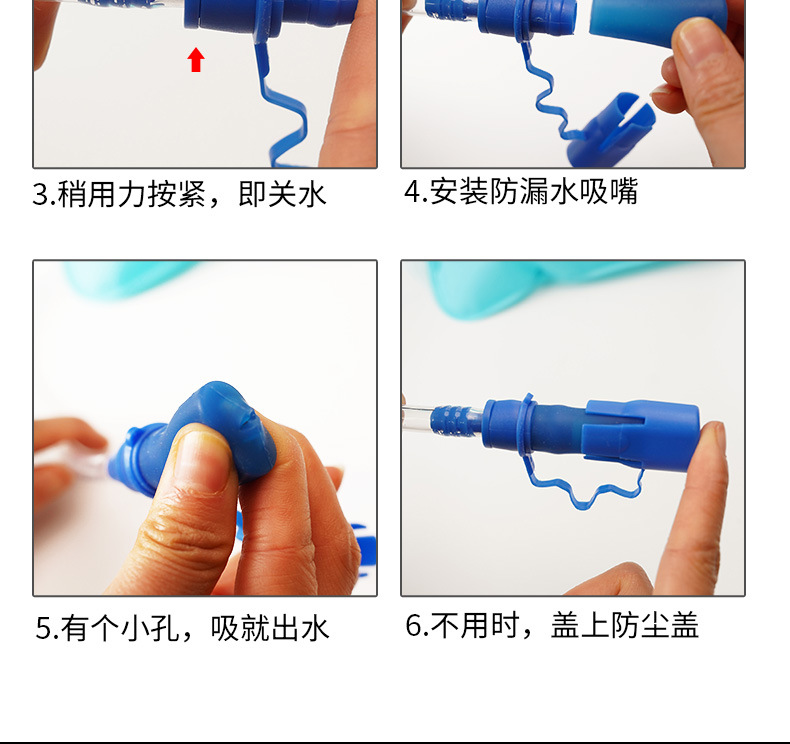 3.稍用力按紧，即关水

4.安装防漏水吸嘴

5.有个小孔，吸就出水

6.不用时，盖上防尘盖