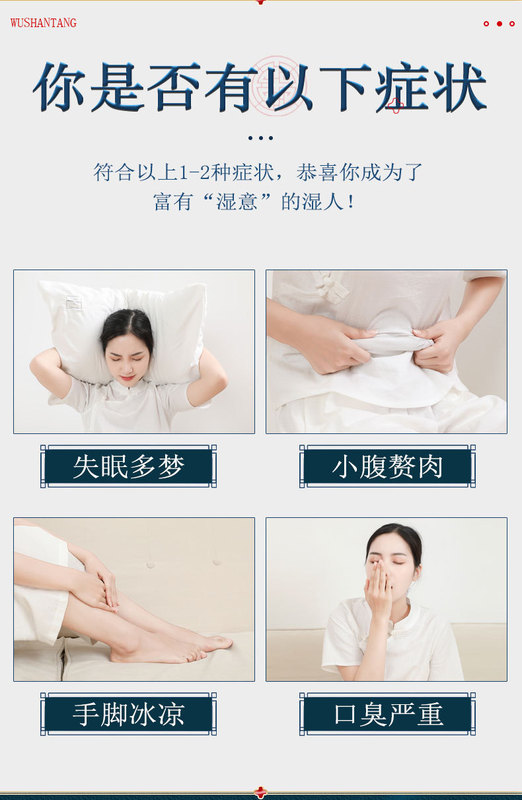 WUSHANTANG

你是否有以下症状

符合以上1-2种症状，恭喜你成为了富有“湿意”的湿人！

失眠多梦

小腹赘肉

手脚冰凉

口臭严重