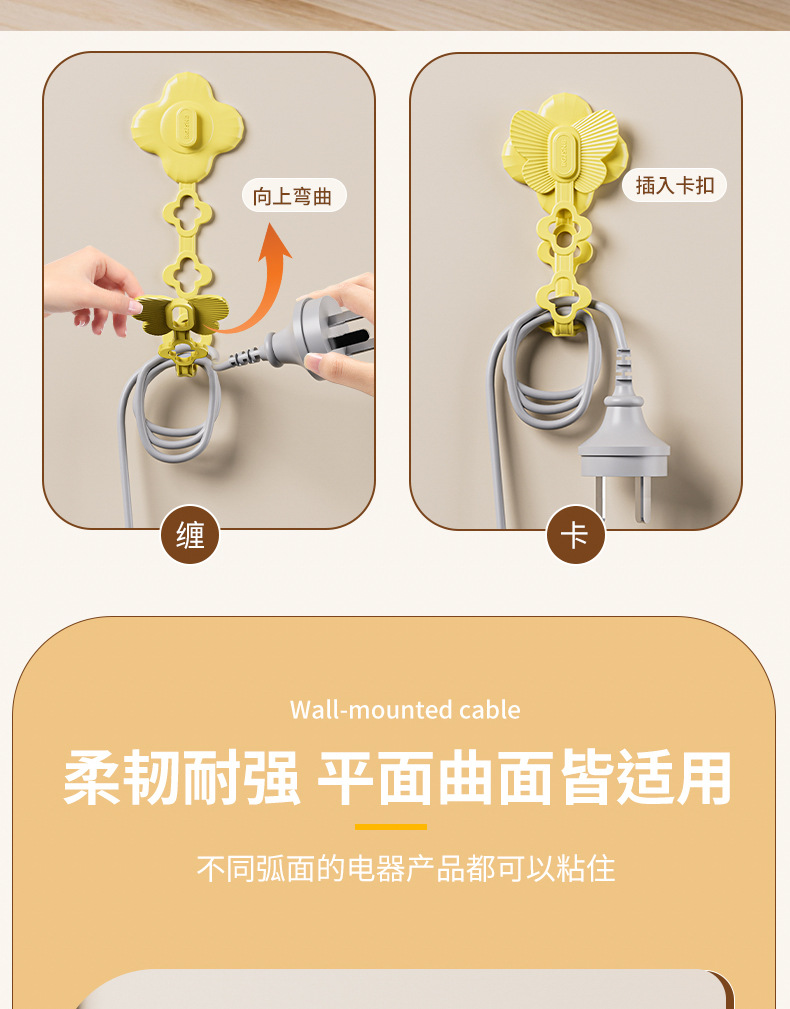 向上弯曲

缠

插入卡扣

卡

Wall-mounted cable

柔韧耐强 平面曲面皆适用

不同弧面的电器产品都可以粘住