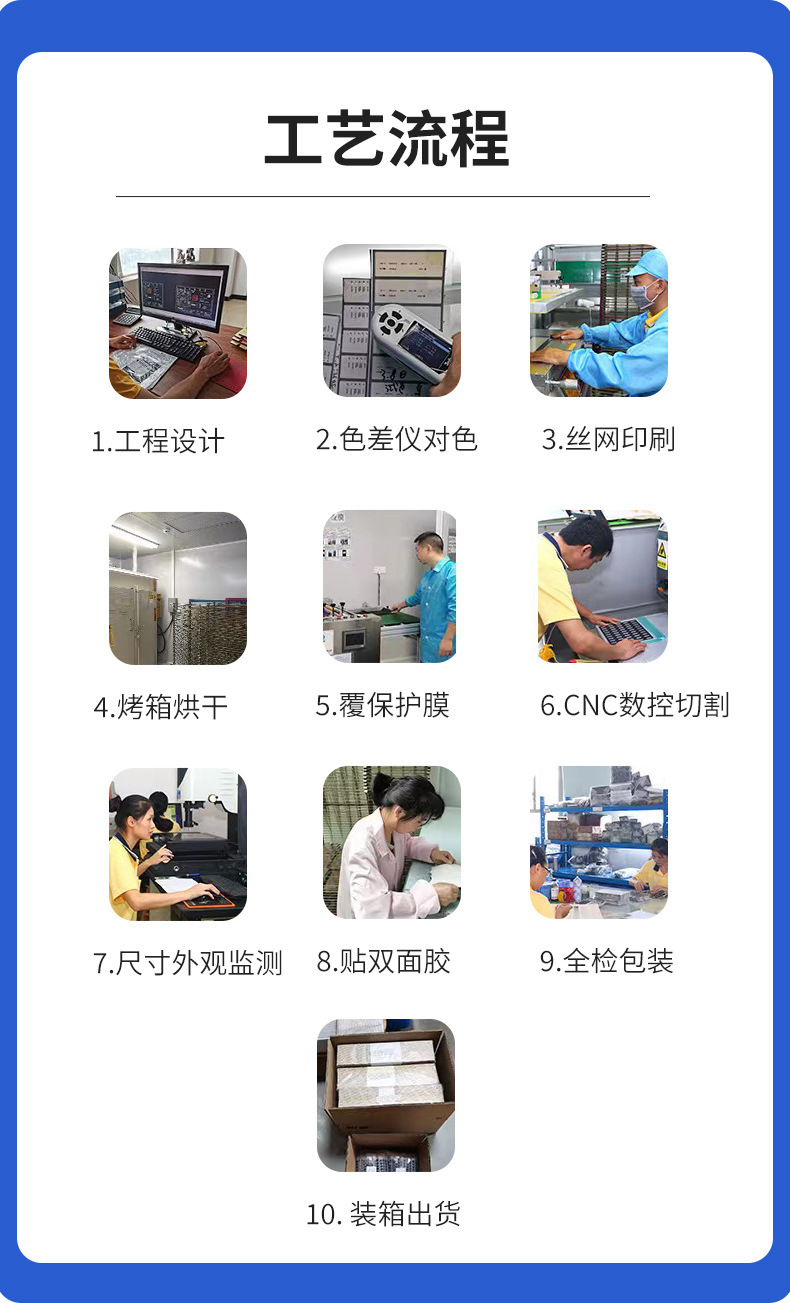 工艺流程

1.工程设计

2.色差仪对色

3.丝网印刷

4.烤箱烘干

5.覆保护膜

6.CNC数控切割

7.尺寸外观监测

8.贴双面胶

9.全检包装

10. 装箱出货