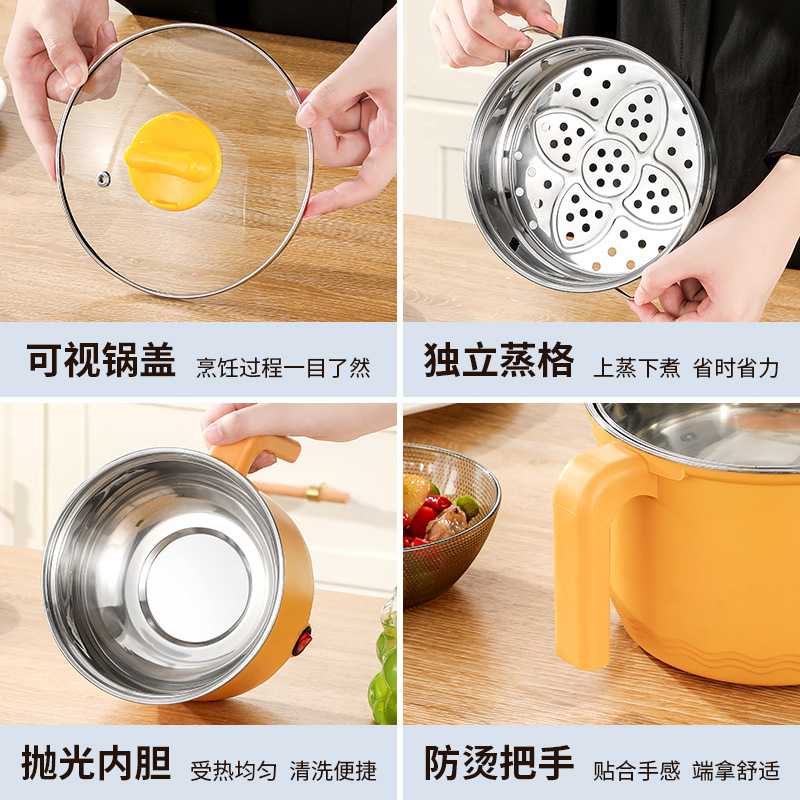 可视锅盖 烹饪过程一目了然

独立蒸格 上蒸下煮 省时省力

抛光内胆 受热均匀 清洗便捷

防烫把手 贴合手感 端拿舒适