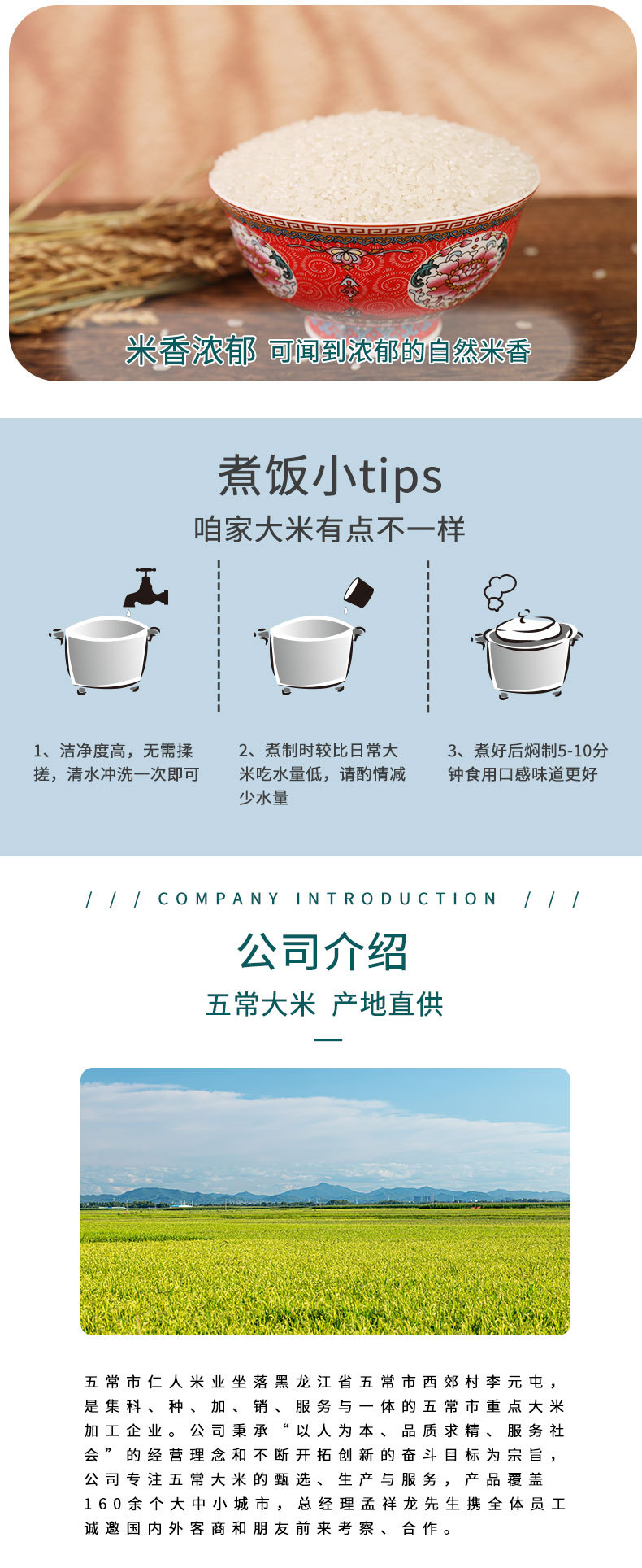 米香浓郁 可闻到浓郁的自然米香

煮饭小tips
咱家大米有点不一样

1、洁净度高，无需揉搓，清水冲洗一次即可

2、煮制时较比日常大米吃水量低，请酌情减少水量

3、煮好后焖制5-10分钟食用口感味道更好

/ / / COMPANY INTRODUCTION / / /

公司介绍
五常大米 产地直供

五常市仁人米业坐落黑龙江省五常市西郊村李元屯，是集科、种、加、销、服务与一体的五常市重点大米加工企业。公司秉承“以人为本、品质求精、服务社会”的经营理念和不断开拓创新的奋斗目标为宗旨，公司专注五常大米的甄选、生产与服务，产品覆盖160余个大中小城市，总经理孟祥龙先生携全体员工诚邀国内外客商和朋友前来考察、合作。