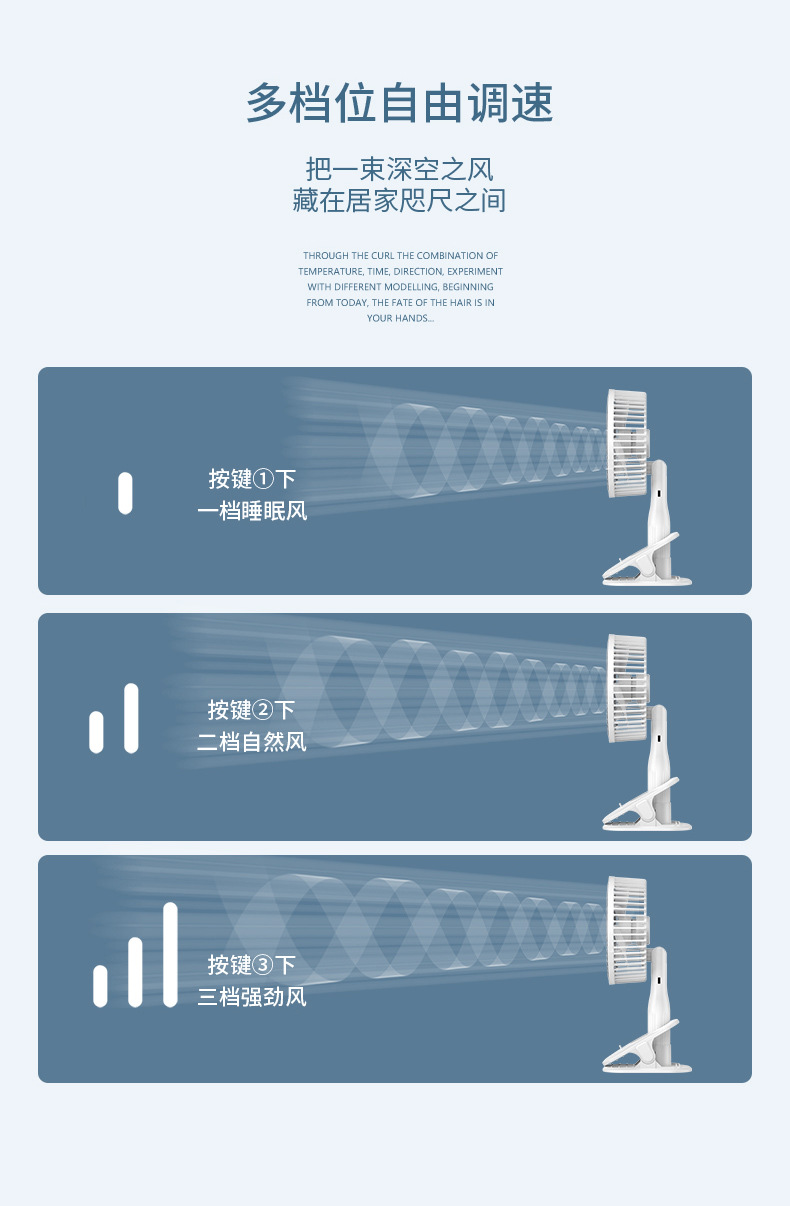 多档位自由调速

把一束深空之风
藏在居家咫尺之间

THROUGH THE CURL THE COMBINATION OF TEMPERATURE, TIME, DIRECTION, EXPERIMENT WITH DIFFERENT MODELLING, BEGINNING FROM TODAY, THE FATE OF THE HAIR IS IN YOUR HANDS...

按键①下
一档睡眠风

按键②下
二档自然风

按键③下
三档强劲风