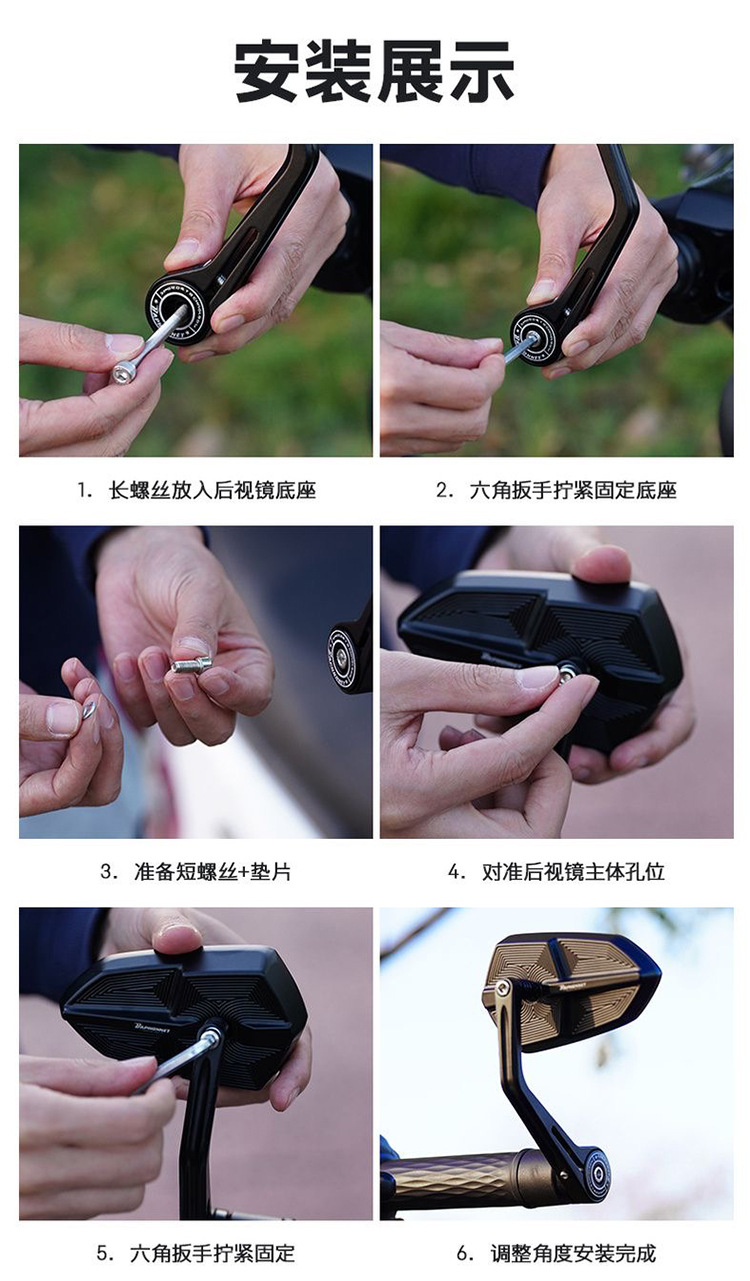 安装展示

1. 长螺丝放入后视镜底座

2. 六角扳手拧紧固定底座

3. 准备短螺丝+垫片

4. 对准后视镜主体孔位

5. 六角扳手拧紧固定

6. 调整角度安装完成