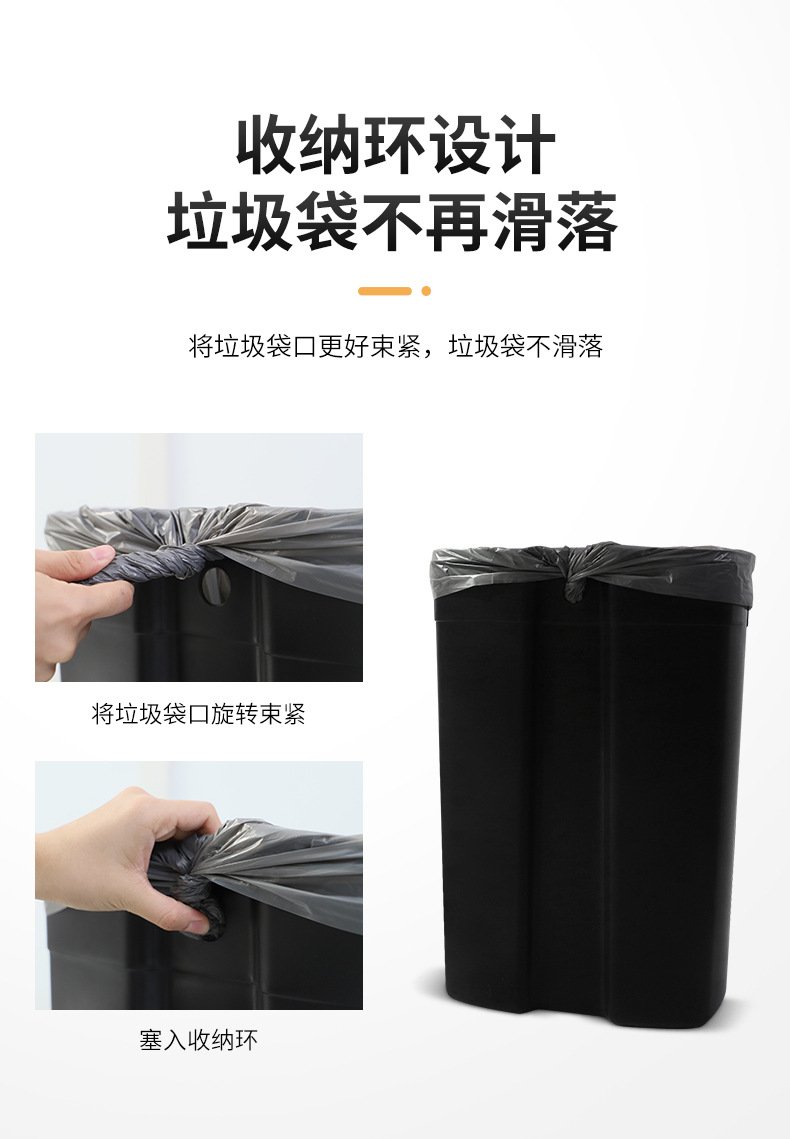 收纳环设计
垃圾袋不再滑落

将垃圾袋口更好束紧，垃圾袋不滑落

将垃圾袋口旋转束紧

塞入收纳环