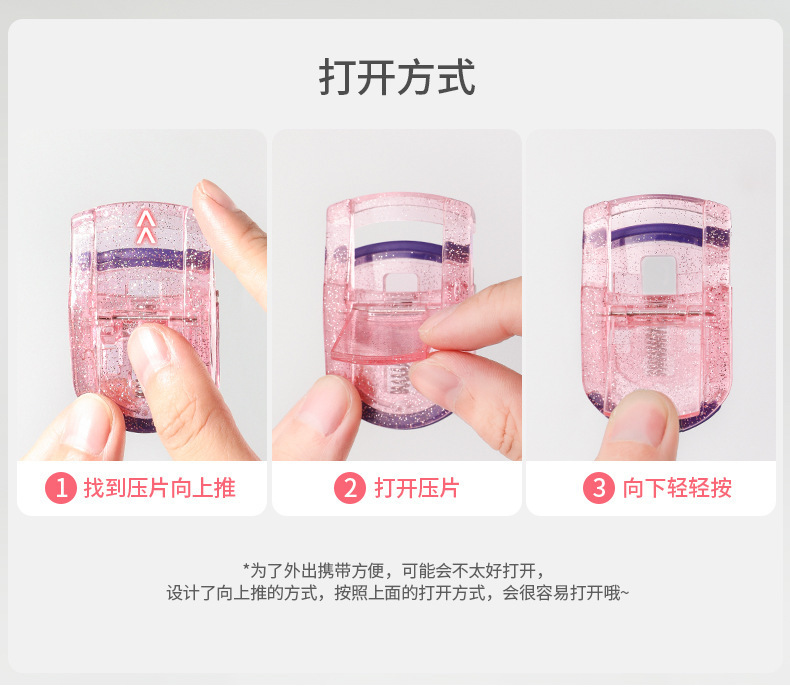 打开方式

1 找到压片向上推

2 打开压片

3 向下轻轻按

*为了外出携带方便，可能会不太好打开，
设计了向上推的方式，按照上面的打开方式，会很容易打开哦~