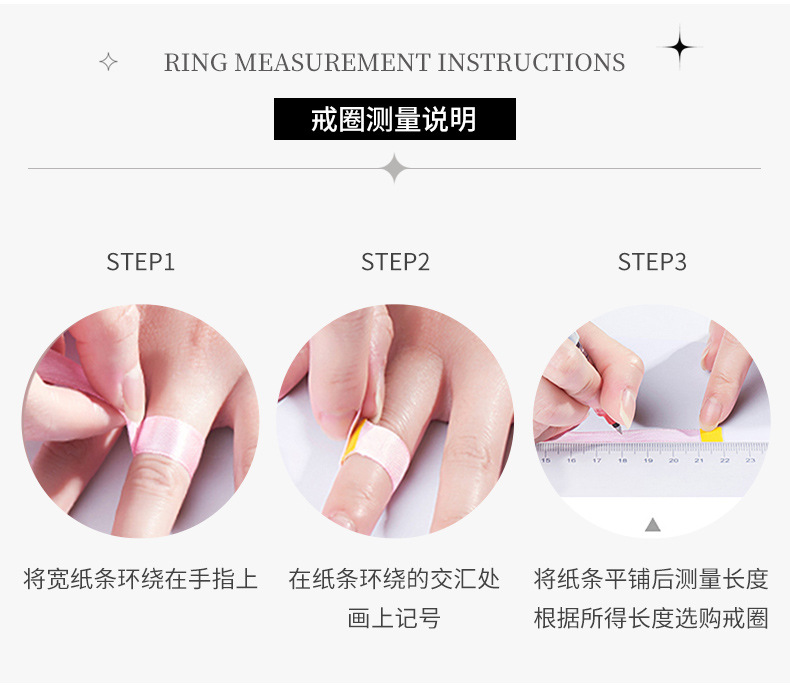 RING MEASUREMENT INSTRUCTIONS

戒圈测量说明

STEP1

将宽纸条环绕在手指上

STEP2

在纸条环绕的交汇处画上记号

STEP3

15 16 17 18 19 20 21 22 23

将纸条平铺后测量长度
根据所得长度选购戒圈