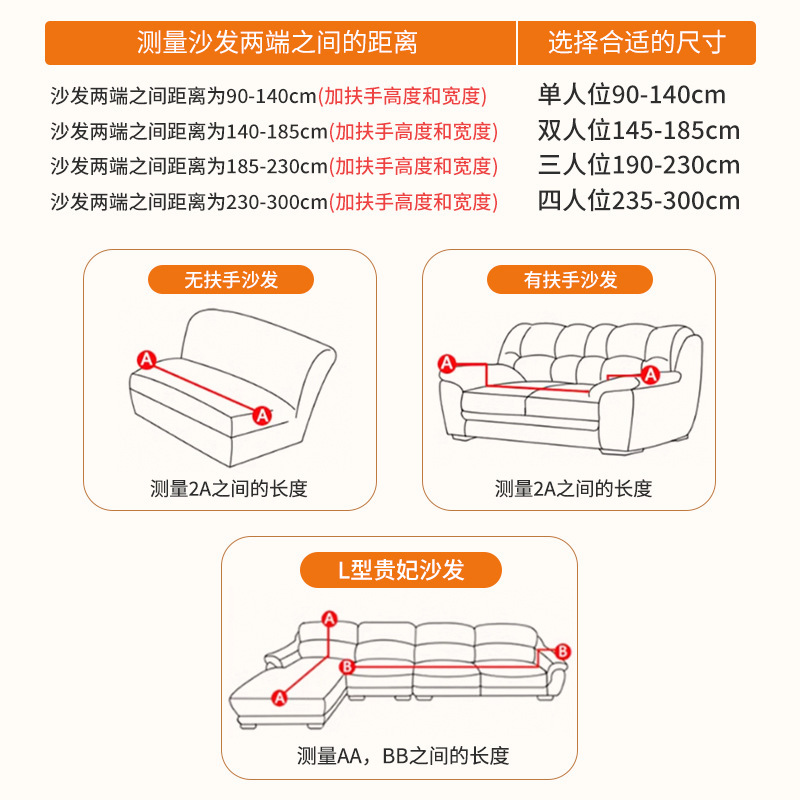 | 测量沙发两端之间的距离 | 选择合适的尺寸 |
|---|---|
| 沙发两端之间距离为90-140cm(加扶手高度和宽度) | 单人位90-140cm |
| 沙发两端之间距离为140-185cm(加扶手高度和宽度) | 双人位145-185cm |
| 沙发两端之间距离为185-230cm(加扶手高度和宽度) | 三人位190-230cm |
| 沙发两端之间距离为230-300cm(加扶手高度和宽度) | 四人位235-300cm |

无扶手沙发

A

A

测量2A之间的长度

有扶手沙发

A

A

测量2A之间的长度

L型贵妃沙发

A

A

B

B

测量AA，BB之间的长度