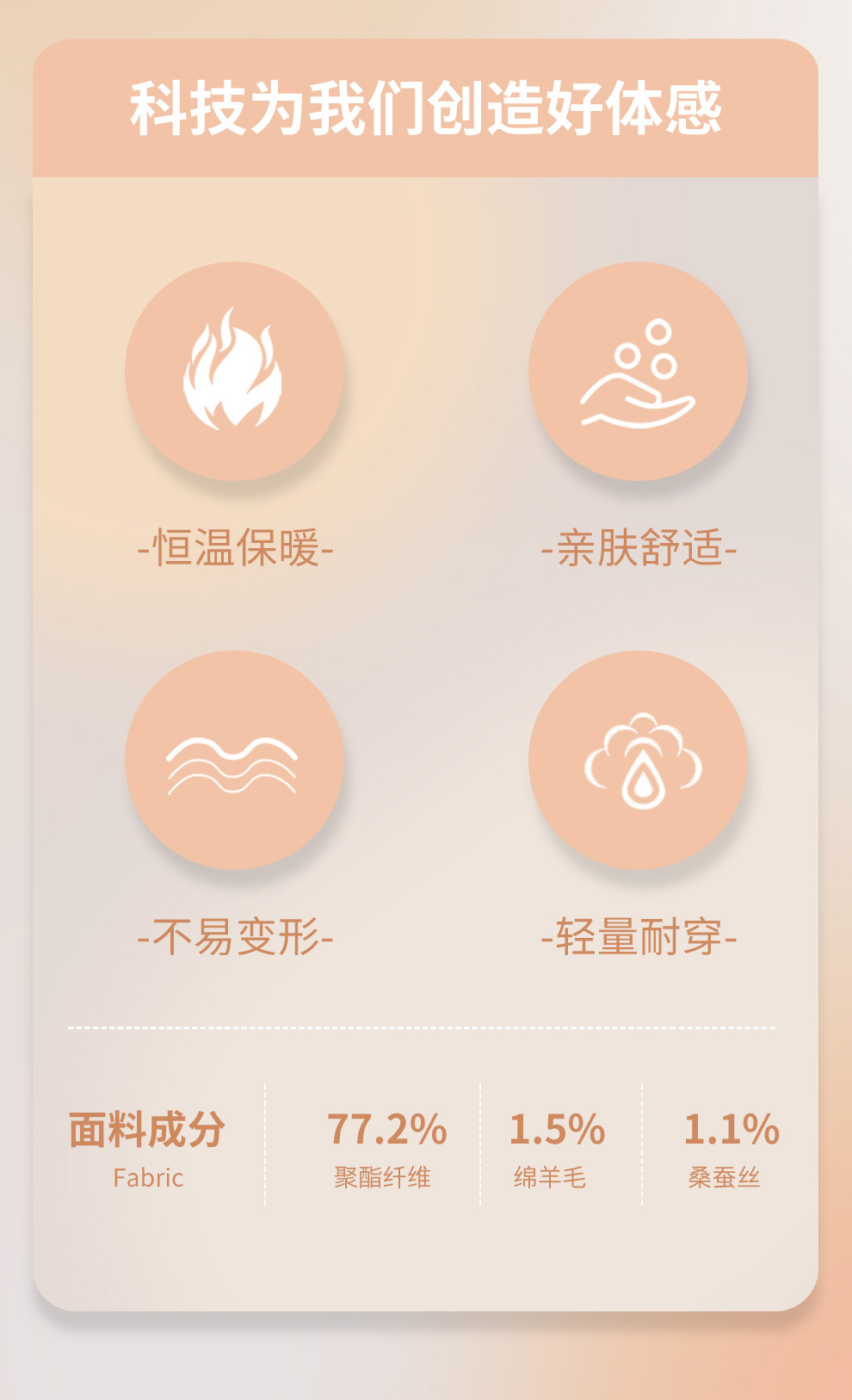 科技为我们创造好体感

-恒温保暖-

-亲肤舒适-

-不易变形-

-轻量耐穿-

面料成分
Fabric

77.2%
聚酯纤维

1.5%
绵羊毛

1.1%
桑蚕丝