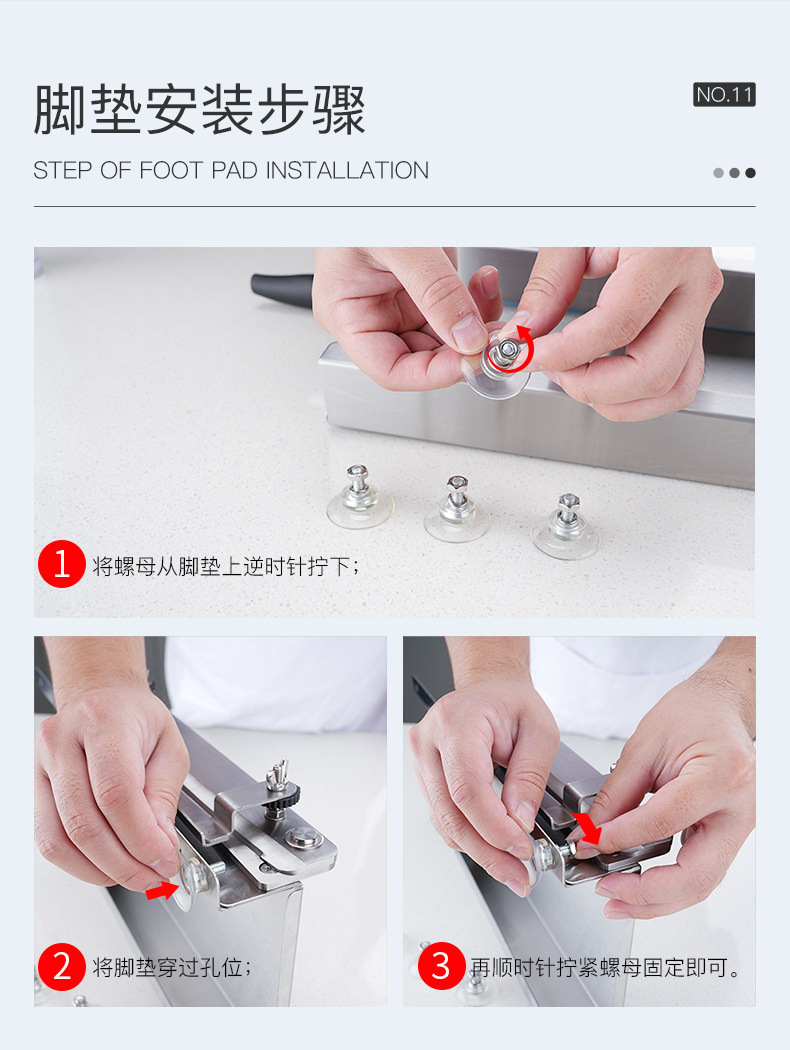 脚垫安装步骤

NO.11

STEP OF FOOT PAD INSTALLATION

1 将螺母从脚垫上逆时针拧下；

2 将脚垫穿过孔位；

3 再顺时针拧紧螺母固定即可。