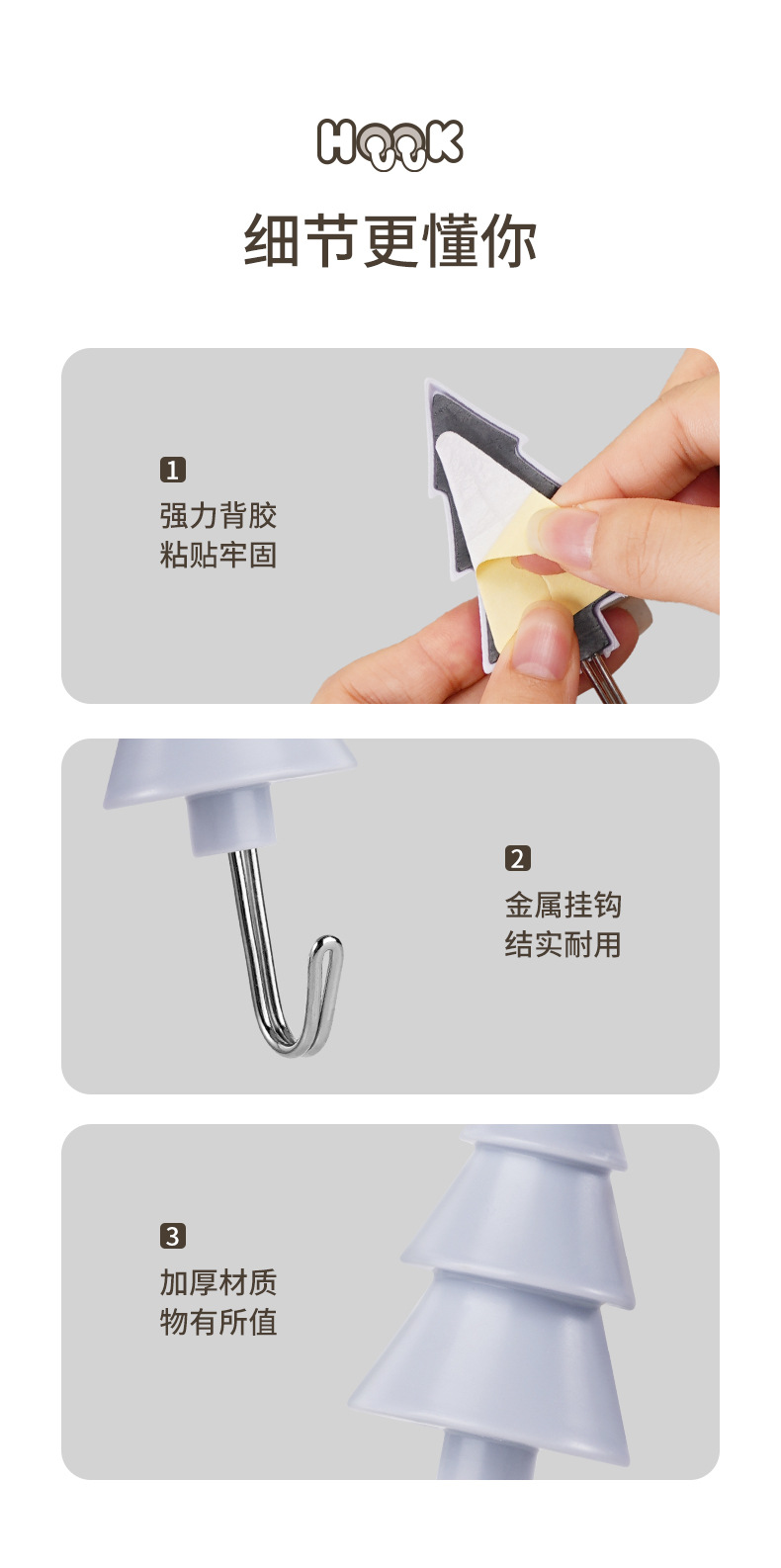 HOOK

细节更懂你

1
强力背胶
粘贴牢固

2
金属挂钩
结实耐用

3
加厚材质
物有所值