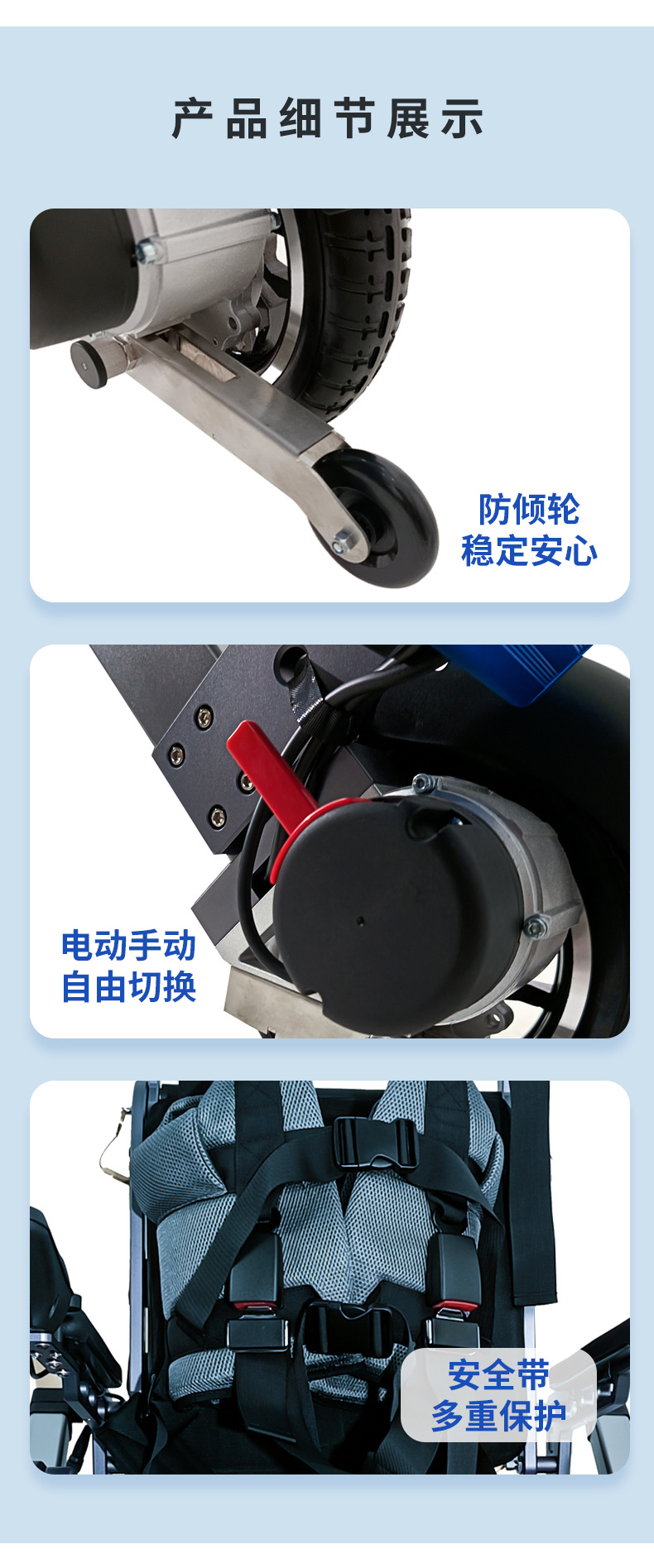 产品细节展示

防倾轮
稳定安心

电动手动
自由切换

安全带
多重保护