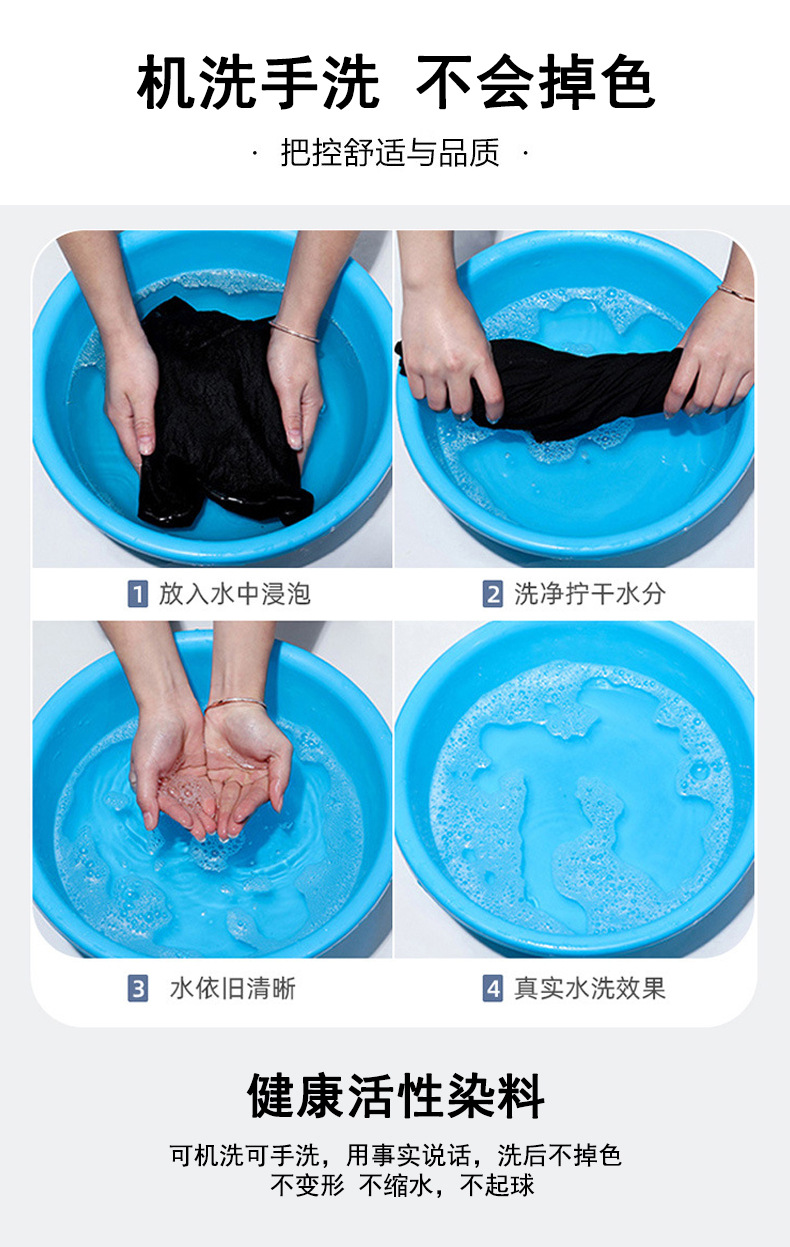 机洗手洗 不会掉色

· 把控舒适与品质 ·

1 放入水中浸泡

2 洗净拧干水分

3 水依旧清晰

4 真实水洗效果

健康活性染料

可机洗可手洗，用事实说话，洗后不掉色
不变形 不缩水，不起球