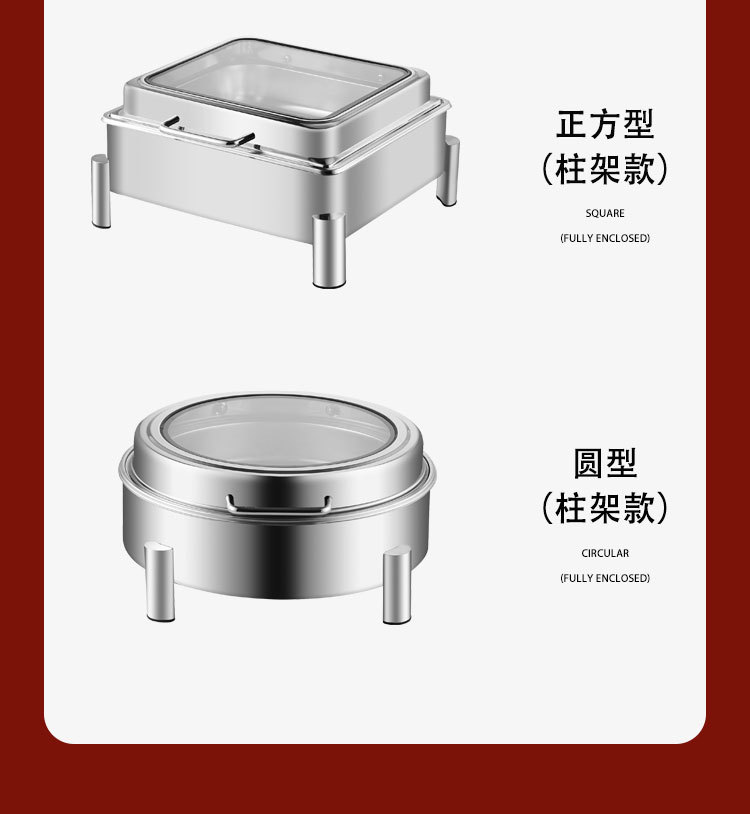 正方型
(柱架款)

SQUARE

(FULLY ENCLOSED)

圆型
(柱架款)

CIRCULAR

(FULLY ENCLOSED)