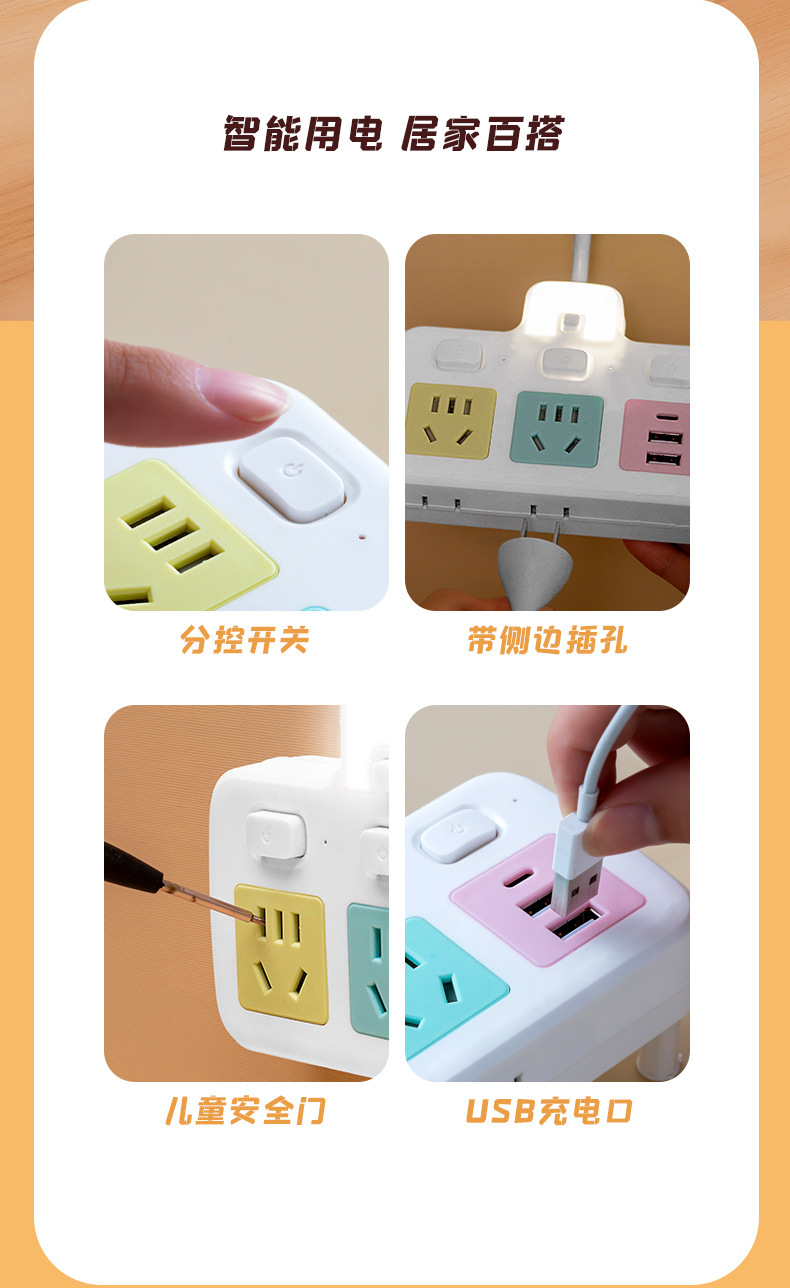 智能用电 居家百搭

分控开关

带侧边插孔

儿童安全门

USB充电口