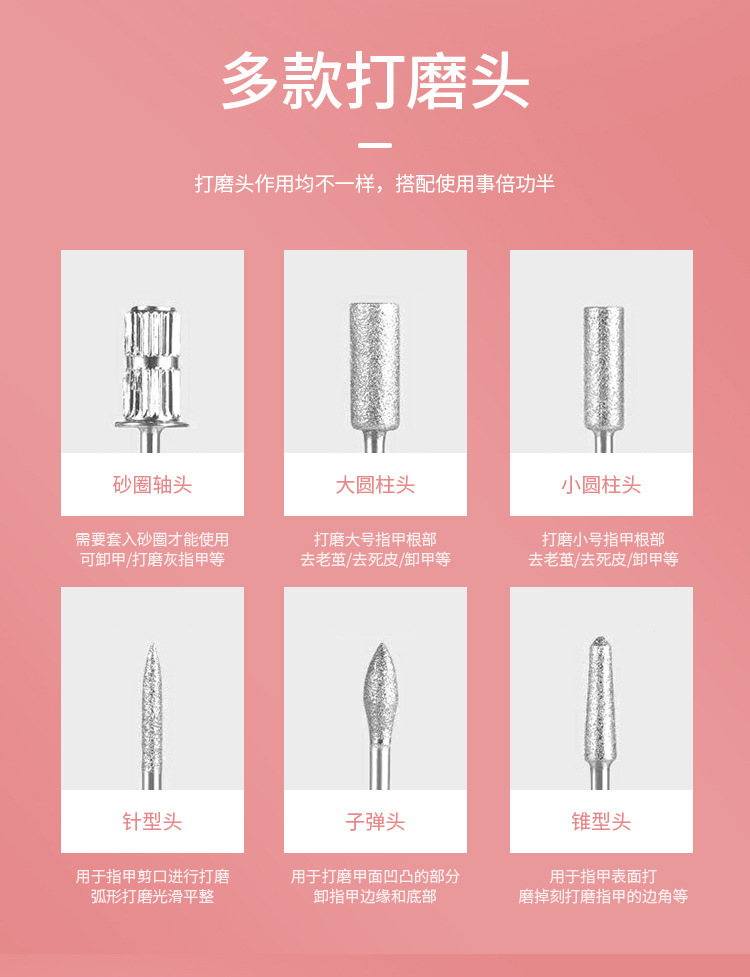 多款打磨头

打磨头作用均不一样，搭配使用事倍功半

砂圈轴头

需要套入砂圈才能使用
可卸甲/打磨灰指甲等

大圆柱头

打磨大号指甲根部
去老茧/去死皮/卸甲等

小圆柱头

打磨小号指甲根部
去老茧/去死皮/卸甲等

针型头

用于指甲剪口进行打磨
弧形打磨光滑平整

子弹头

用于打磨甲面凹凸的部分
卸指甲边缘和底部

锥型头

用于指甲表面打
磨掉刻打磨指甲的边角等