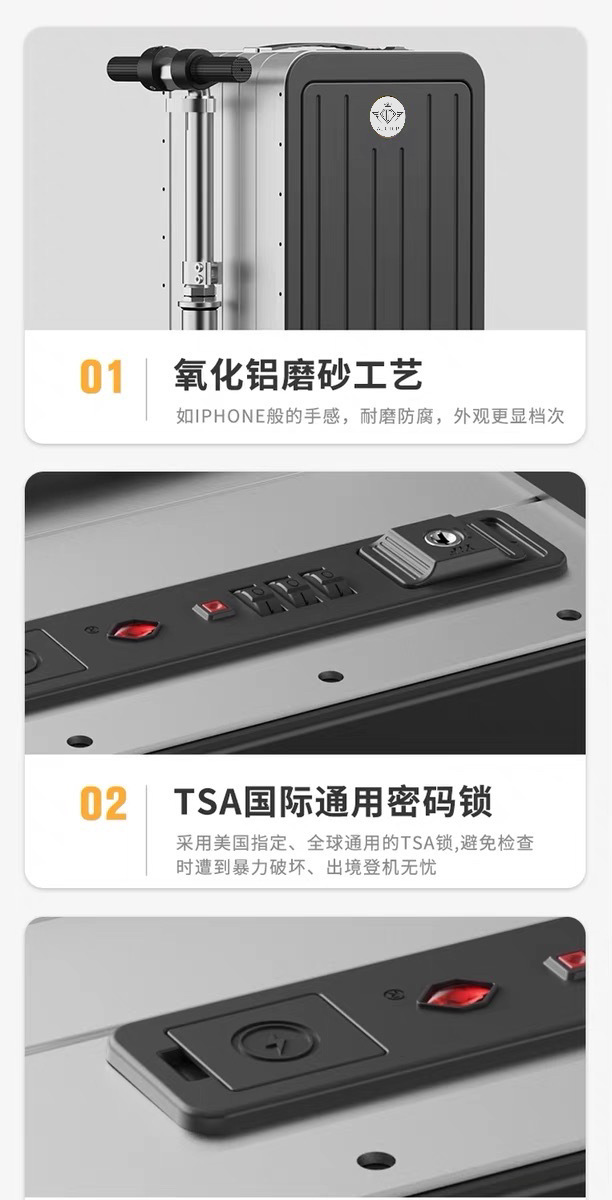 01
氧化铝磨砂工艺
如IPHONE般的手感，耐磨防腐，外观更显档次

02
TSA国际通用密码锁
采用美国指定、全球通用的TSA锁,避免检查时遭到暴力破坏、出境登机无忧