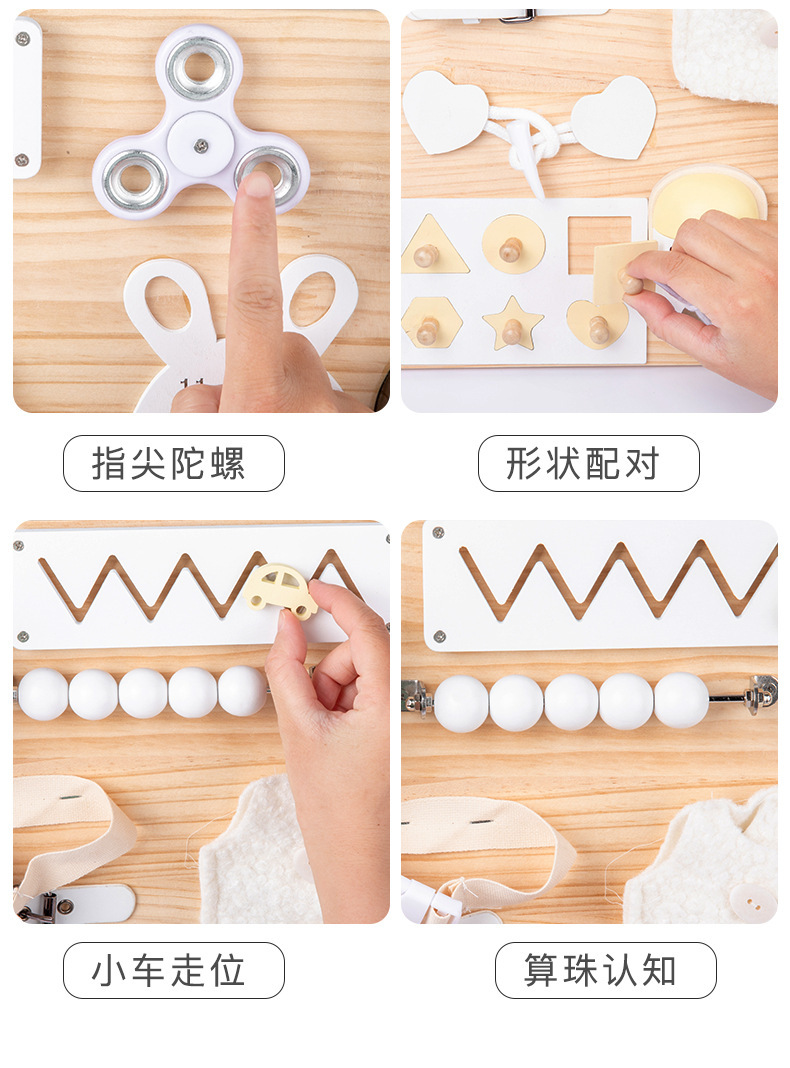 指尖陀螺

形状配对

小车走位

算珠认知